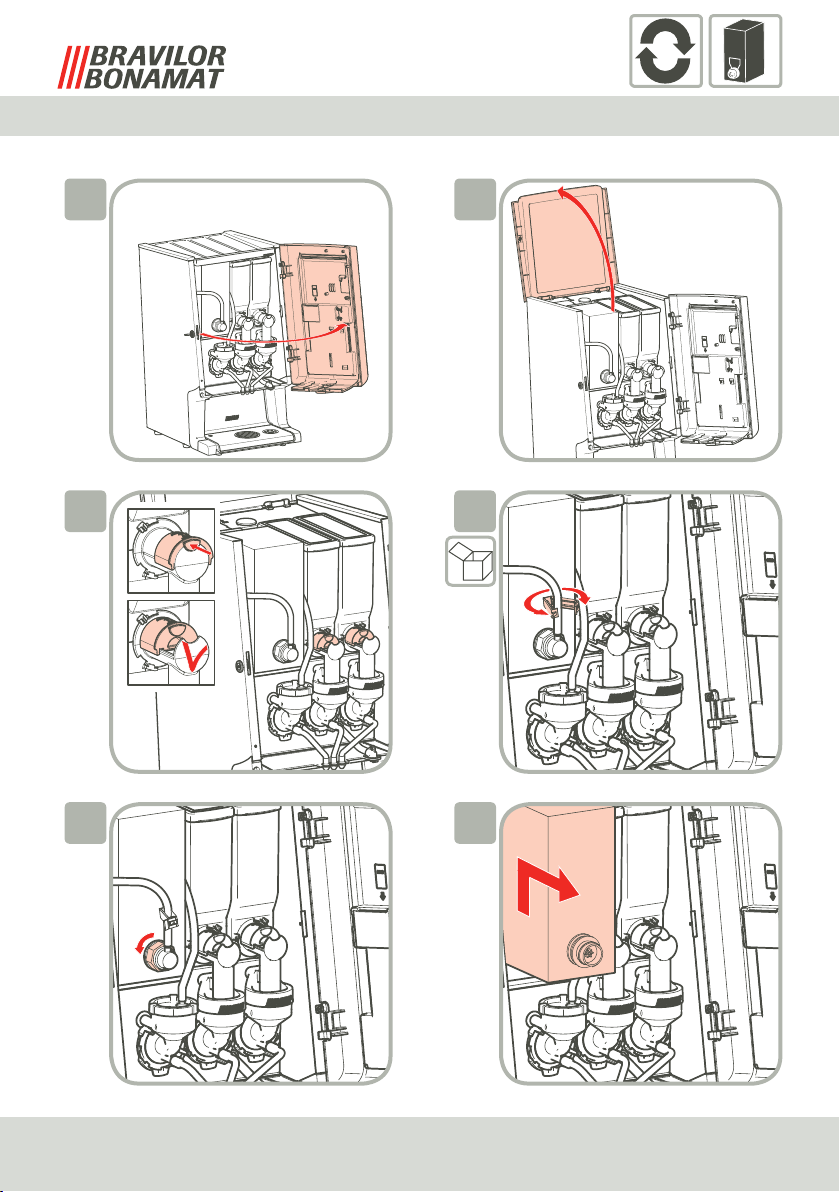 BRAVILOR
BONAMAT