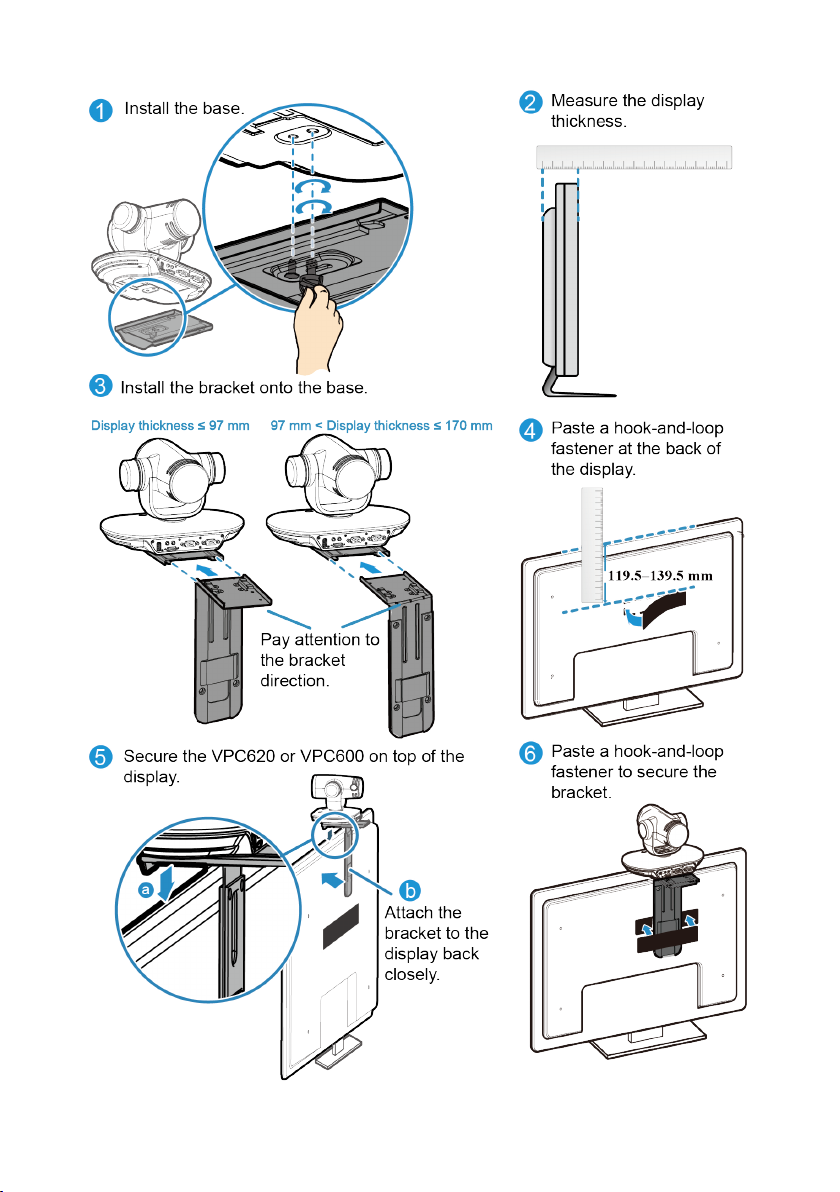 1 Install the base.

2 Measure the display thickness.

3 Install the bracket onto the base.

Display thickness ≤ 97 mm

97 mm < Display thickness ≤ 170 mm

Pay attention to the bracket direction.

4 Paste a hook-and-loop fastener at the back of the display.

119.5–139.5 mm

5 Secure the VPC620 or VPC600 on top of the display.

a

b

Attach the bracket to the display back closely.

6 Paste a hook-and-loop fastener to secure the bracket.