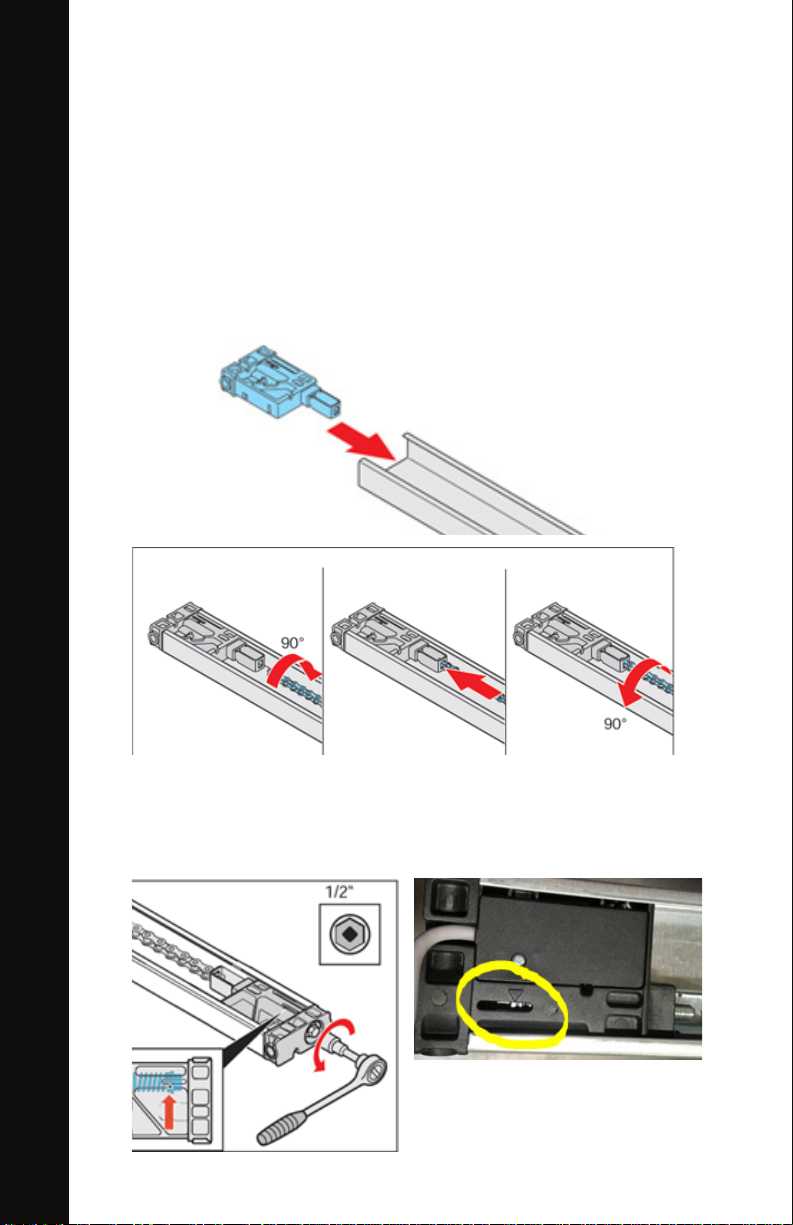 90°

90°

1/2"