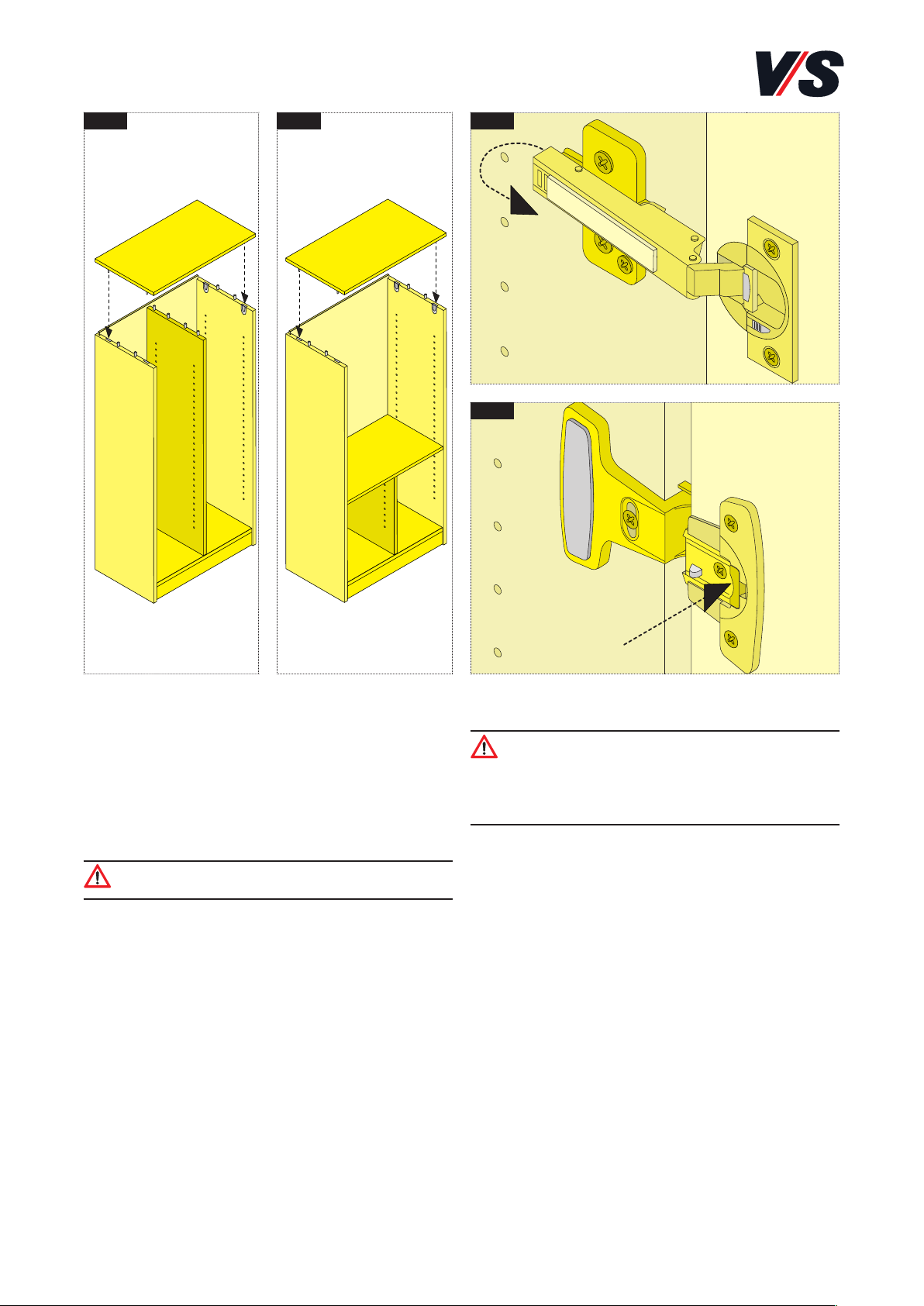 V/S