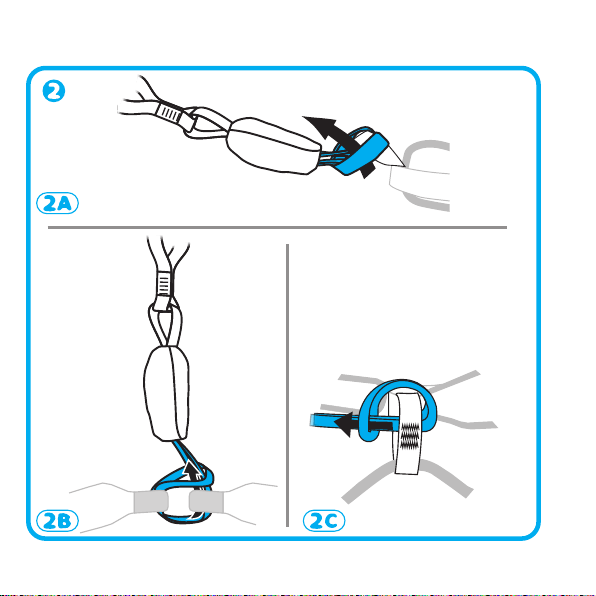 2

2A

2B

2C