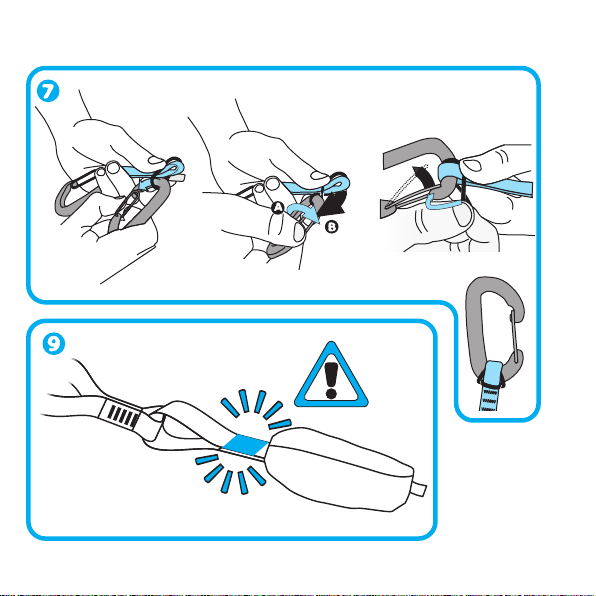 7

A

B

9