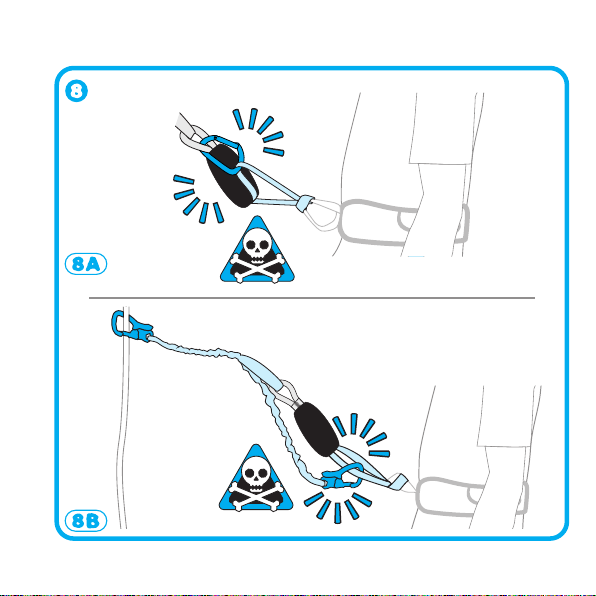 8

8A

8B