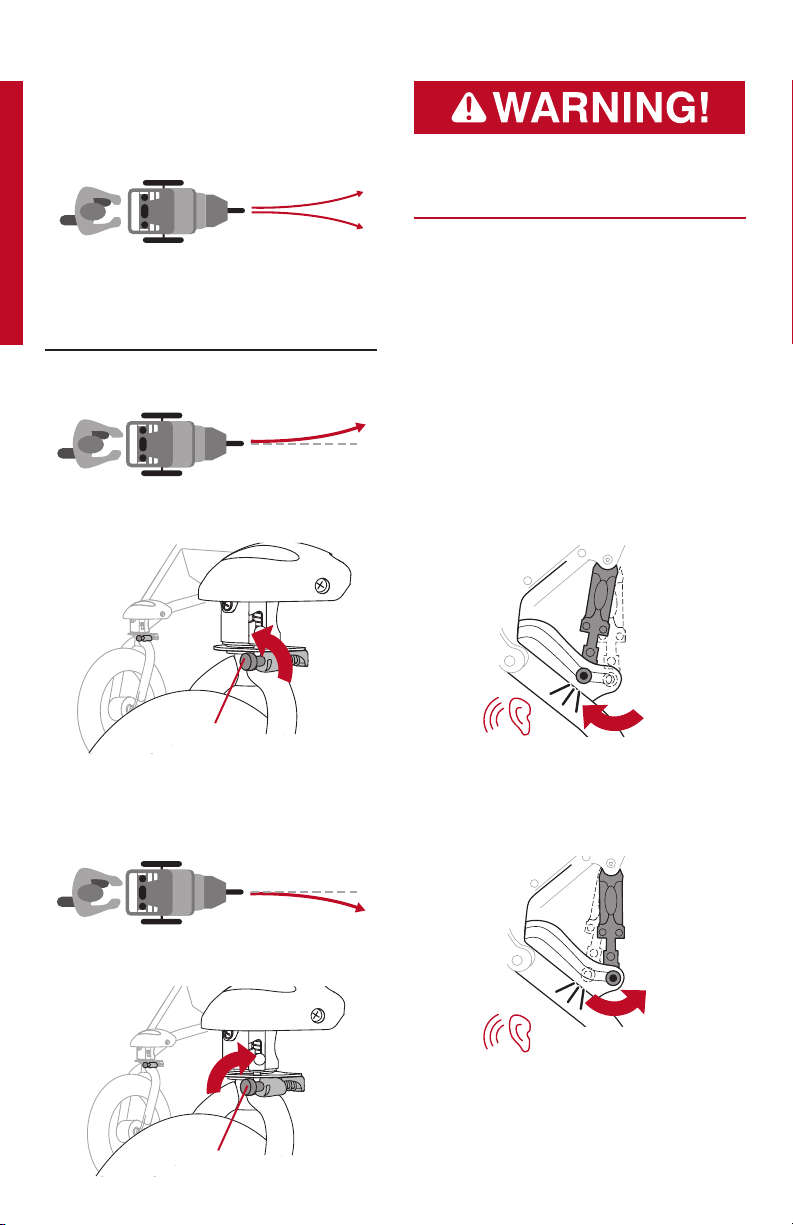 WARNING!