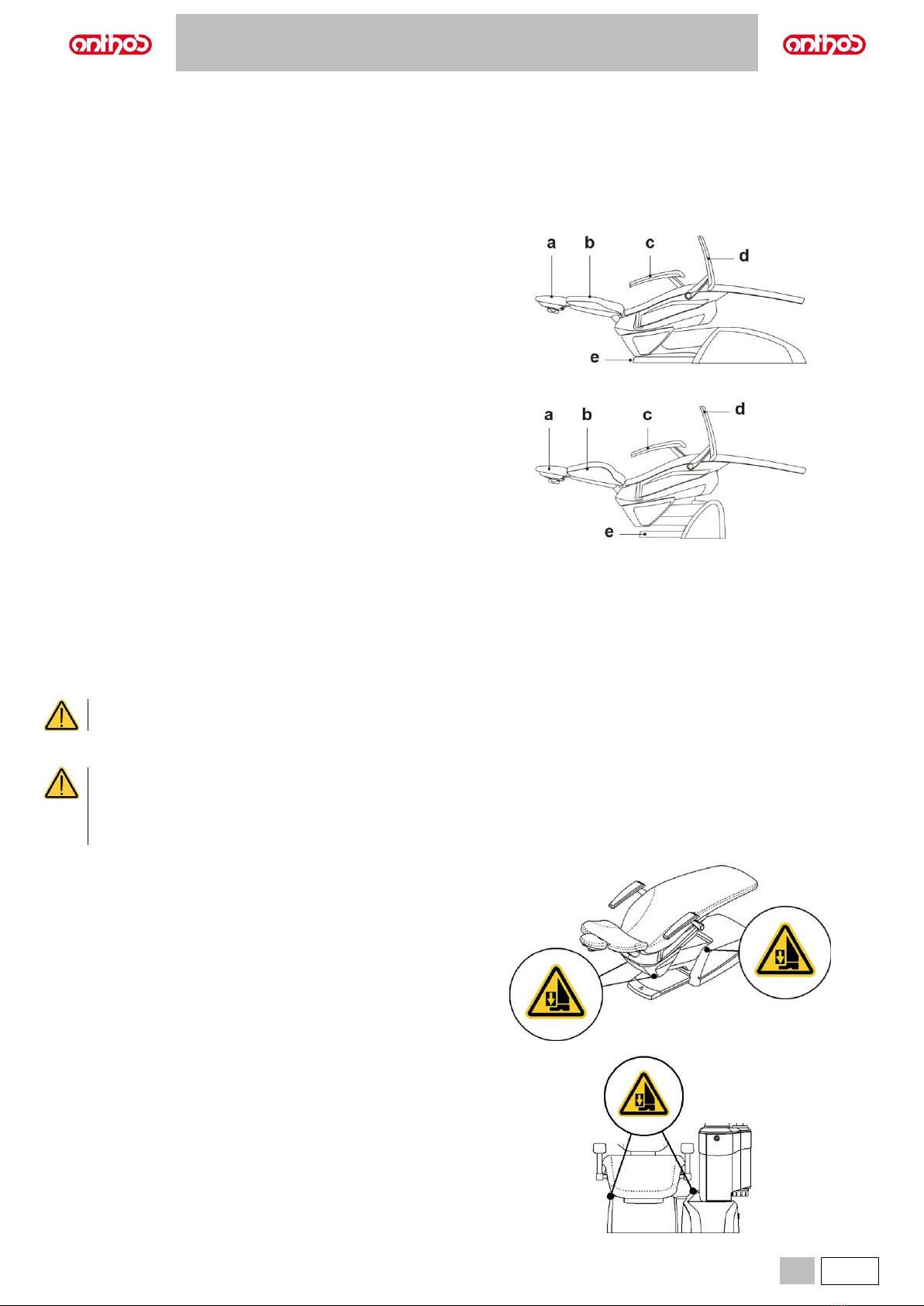 anthos

anthos

a b c d

e

a b c d

e