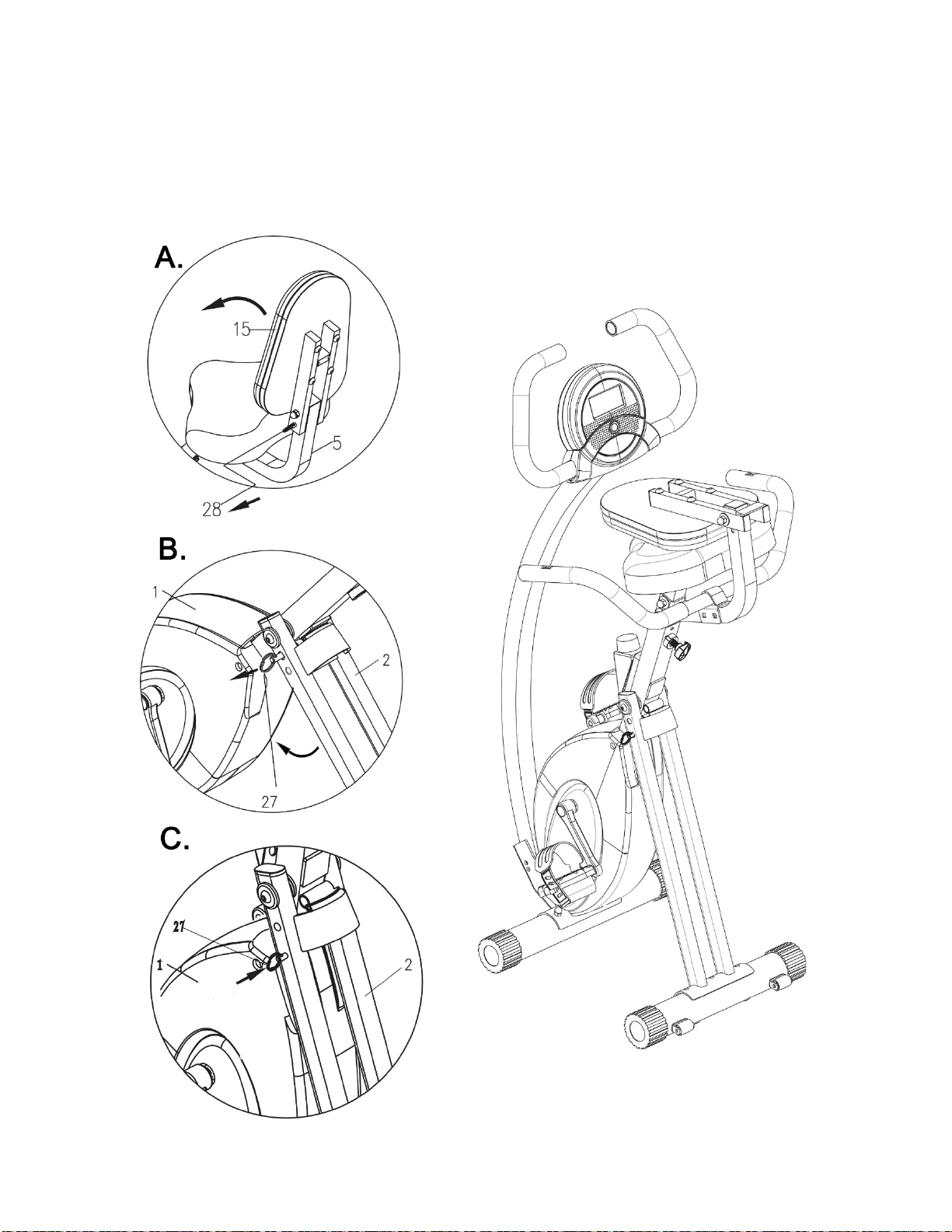 A.

15

5

28

B.

1

2

27

C.

27

1

2