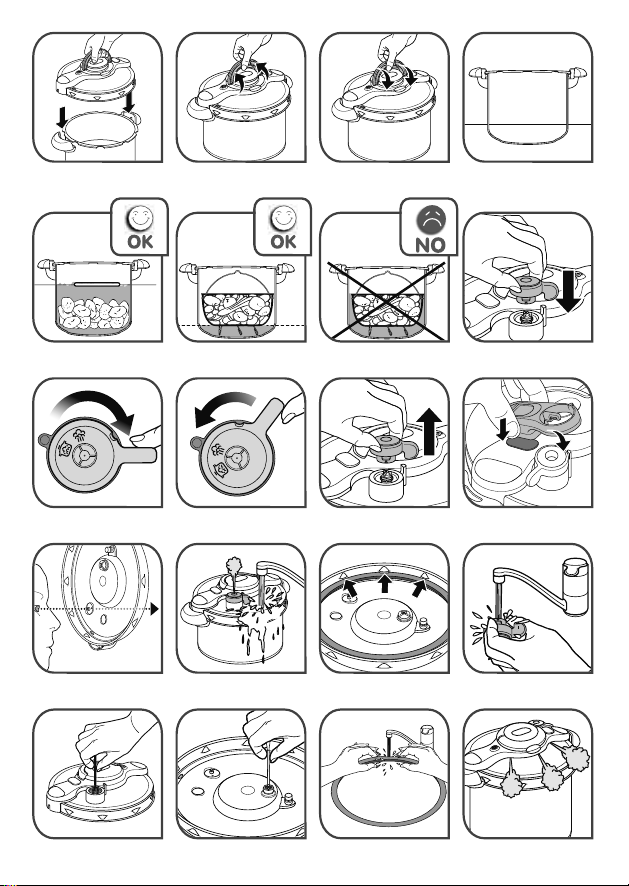 OK

OK

NO