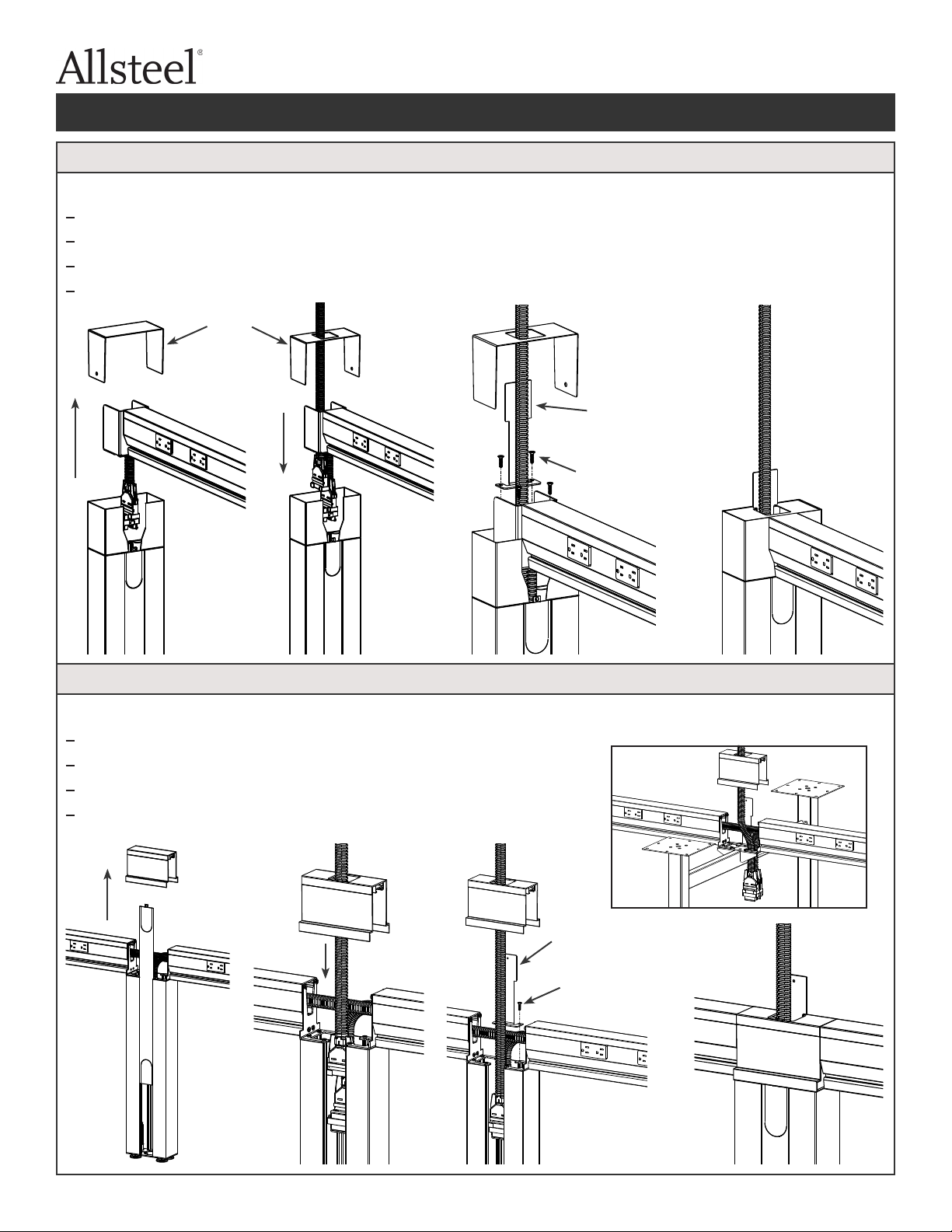 Allsteel®