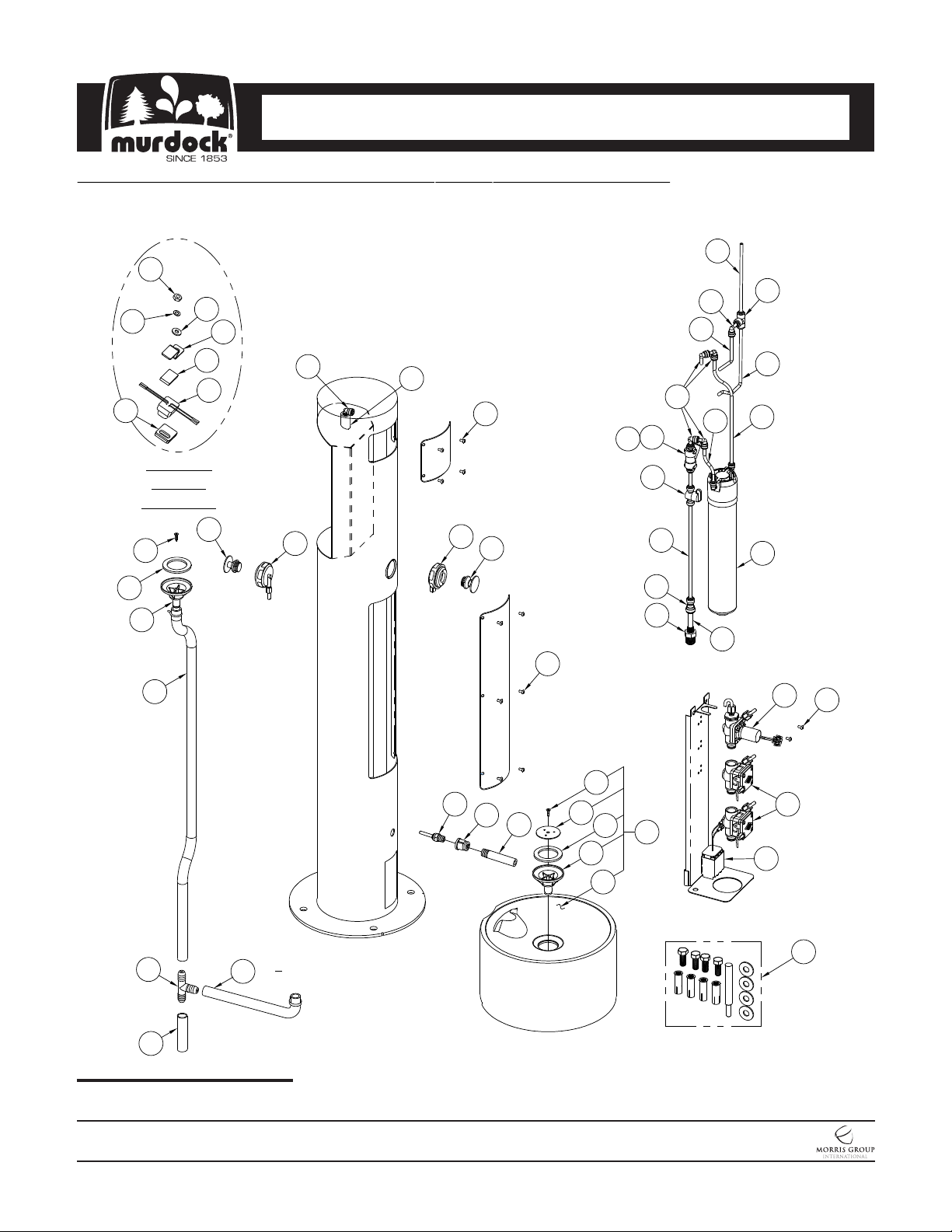 murdock®
SINCE 1853

MORRIS GROUP
INTERNATIONAL