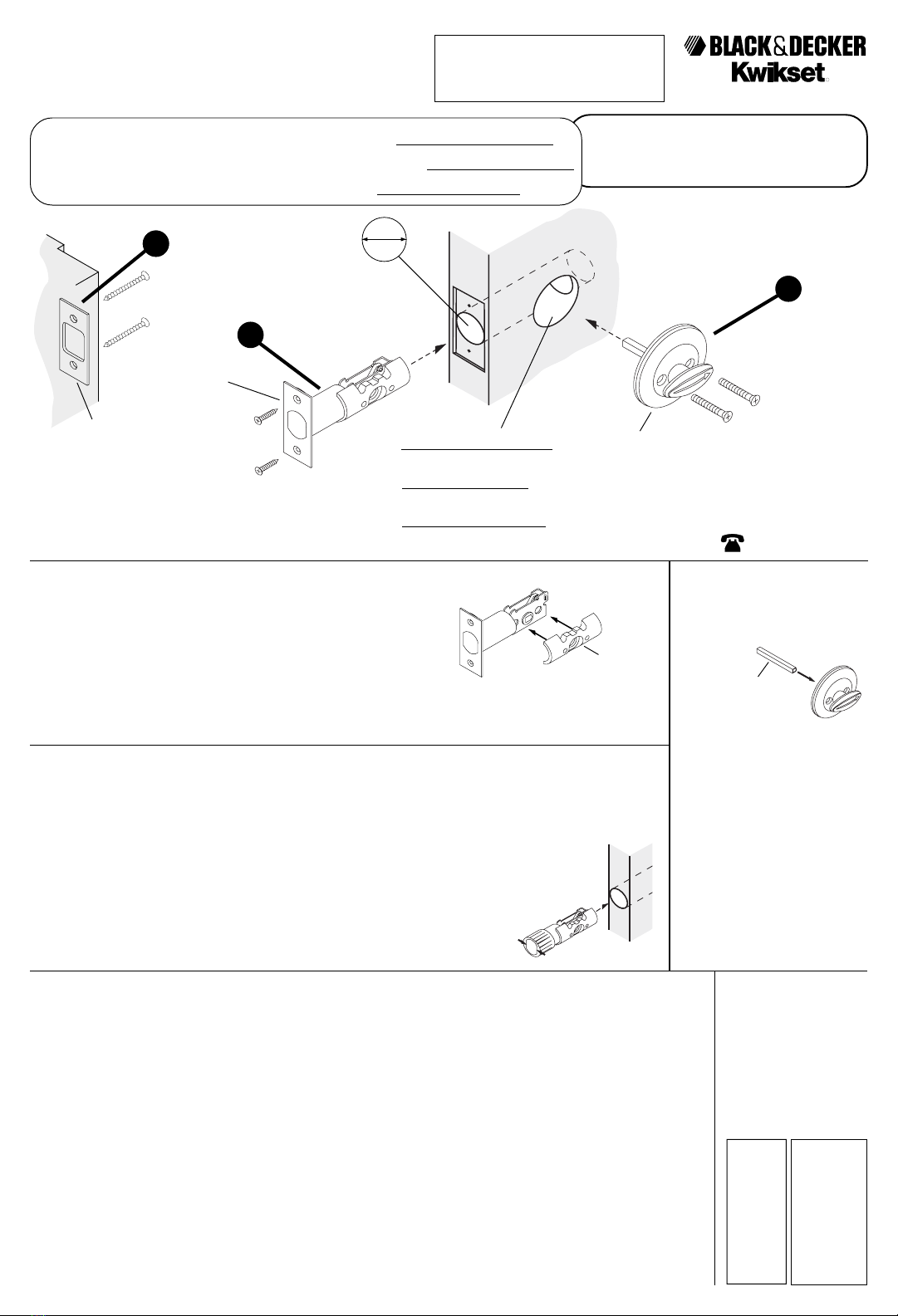 BLACK&DECKER
Kwikset