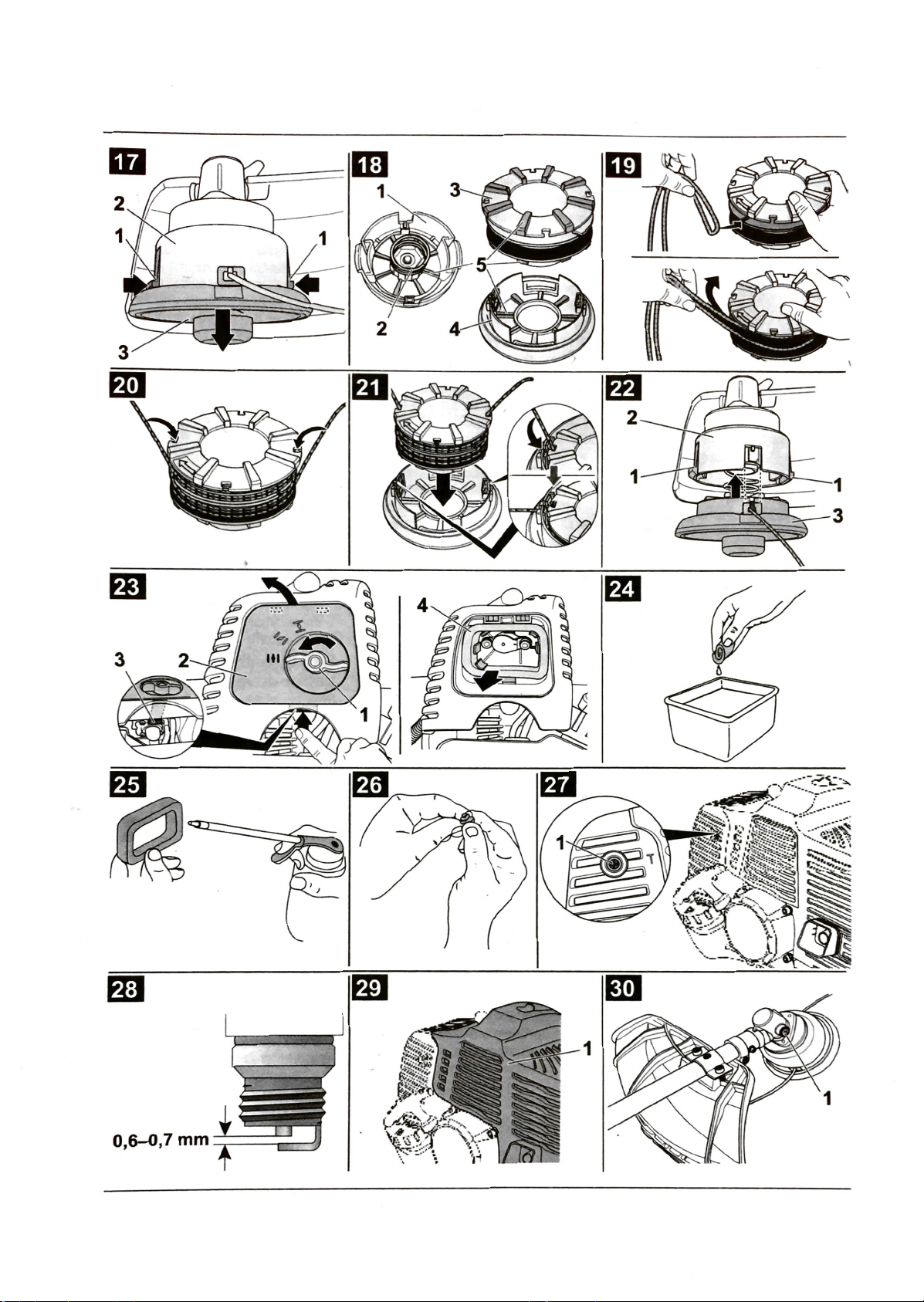 17
2
1
1
3

18
1
3
5
2
4

19

20

21

22
2
1
1
3

23
3
2
1
4

24

25

26

27
1
T

28
0,6–0,7 mm

29
1

30
1