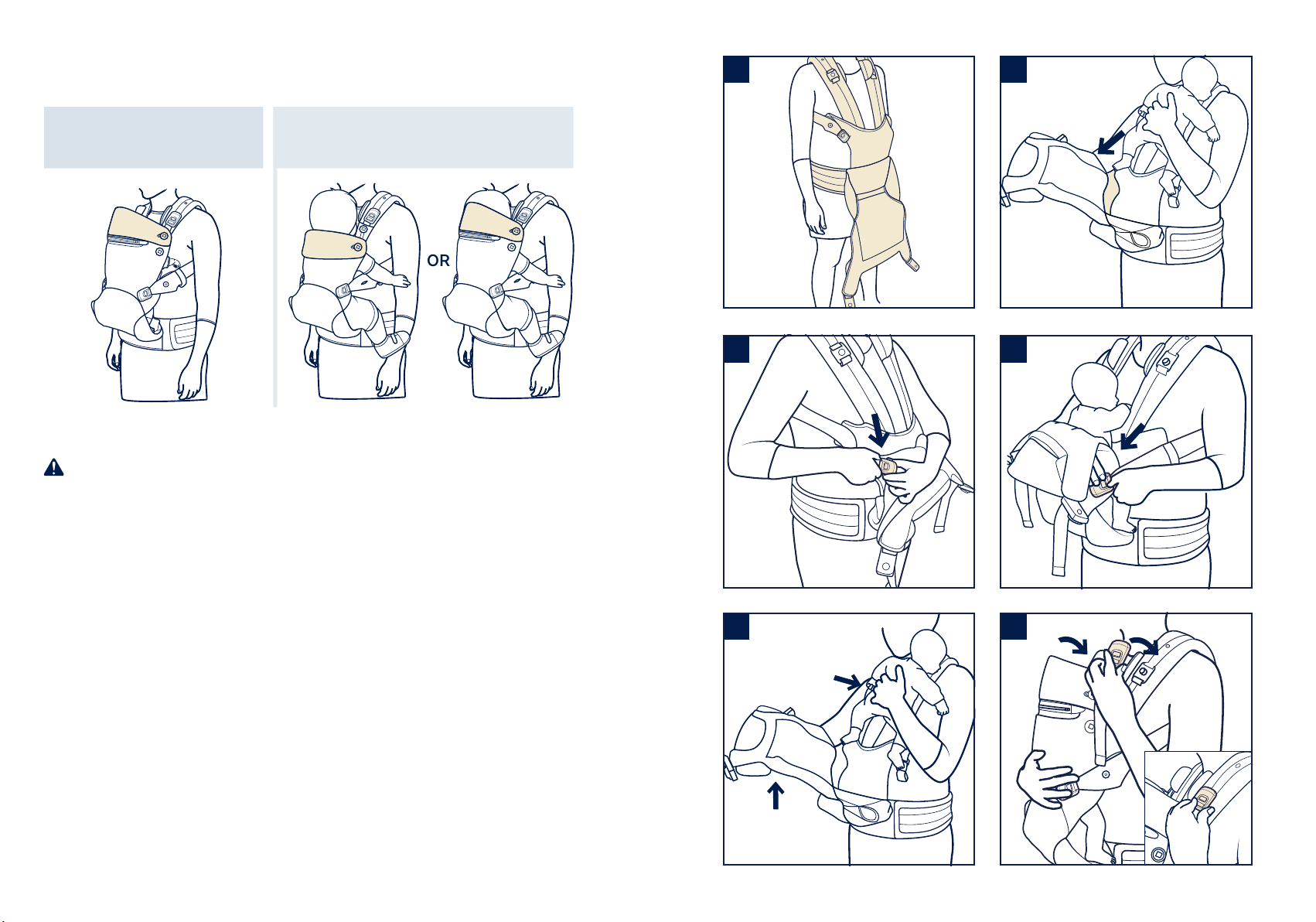 OR