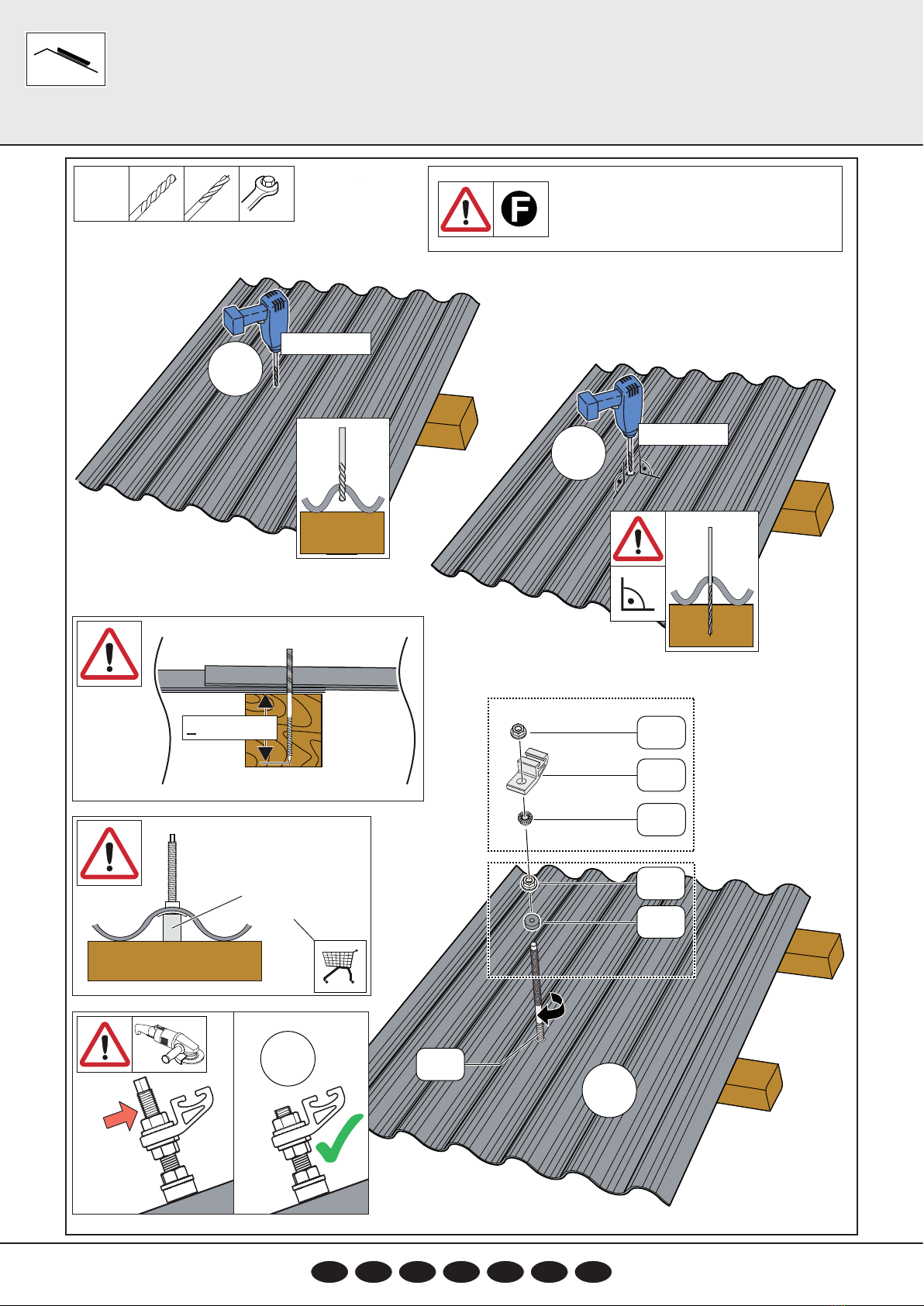 F