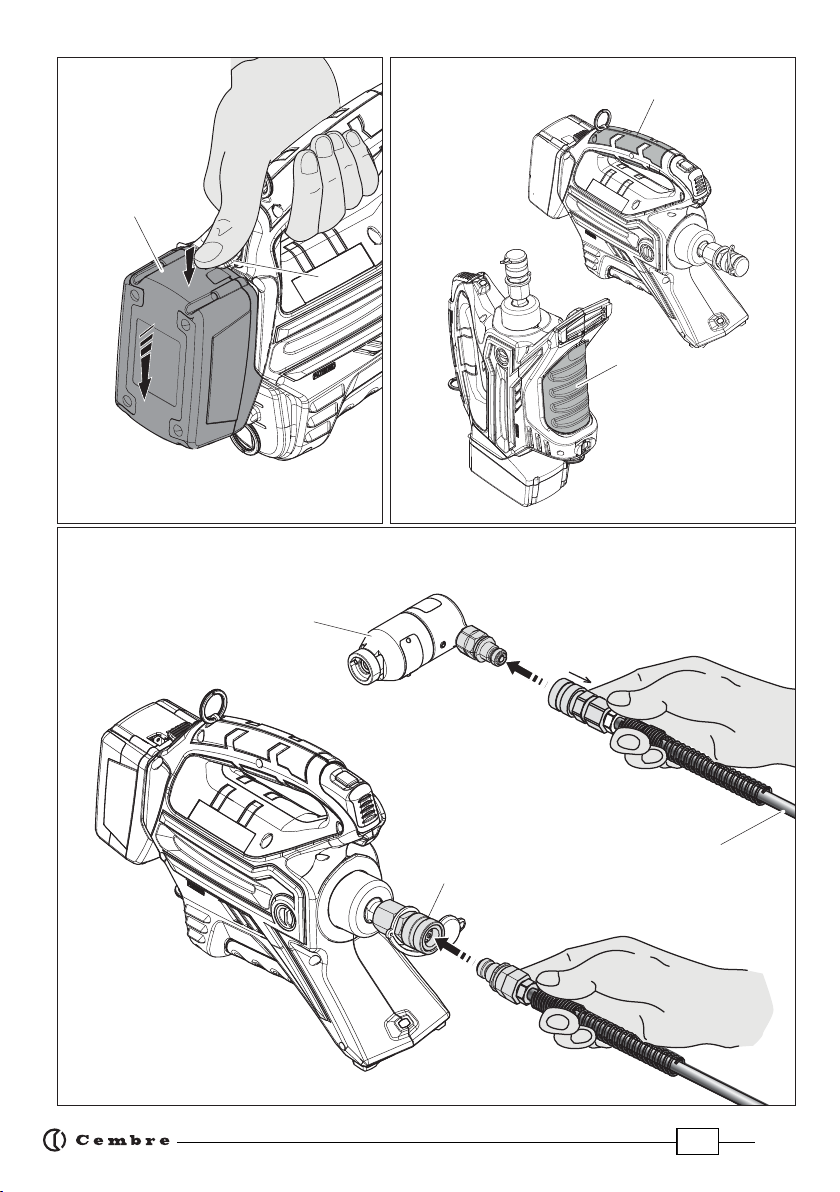 Cembre