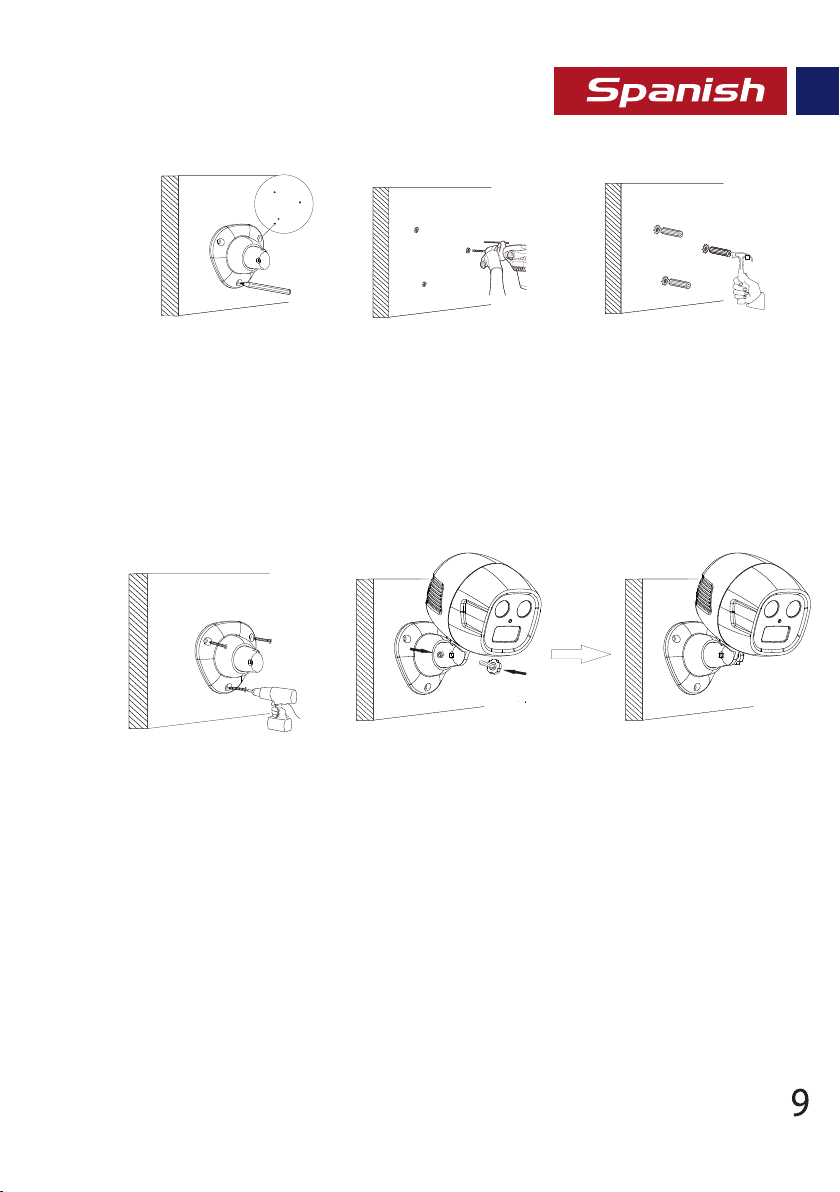 Spanish

9