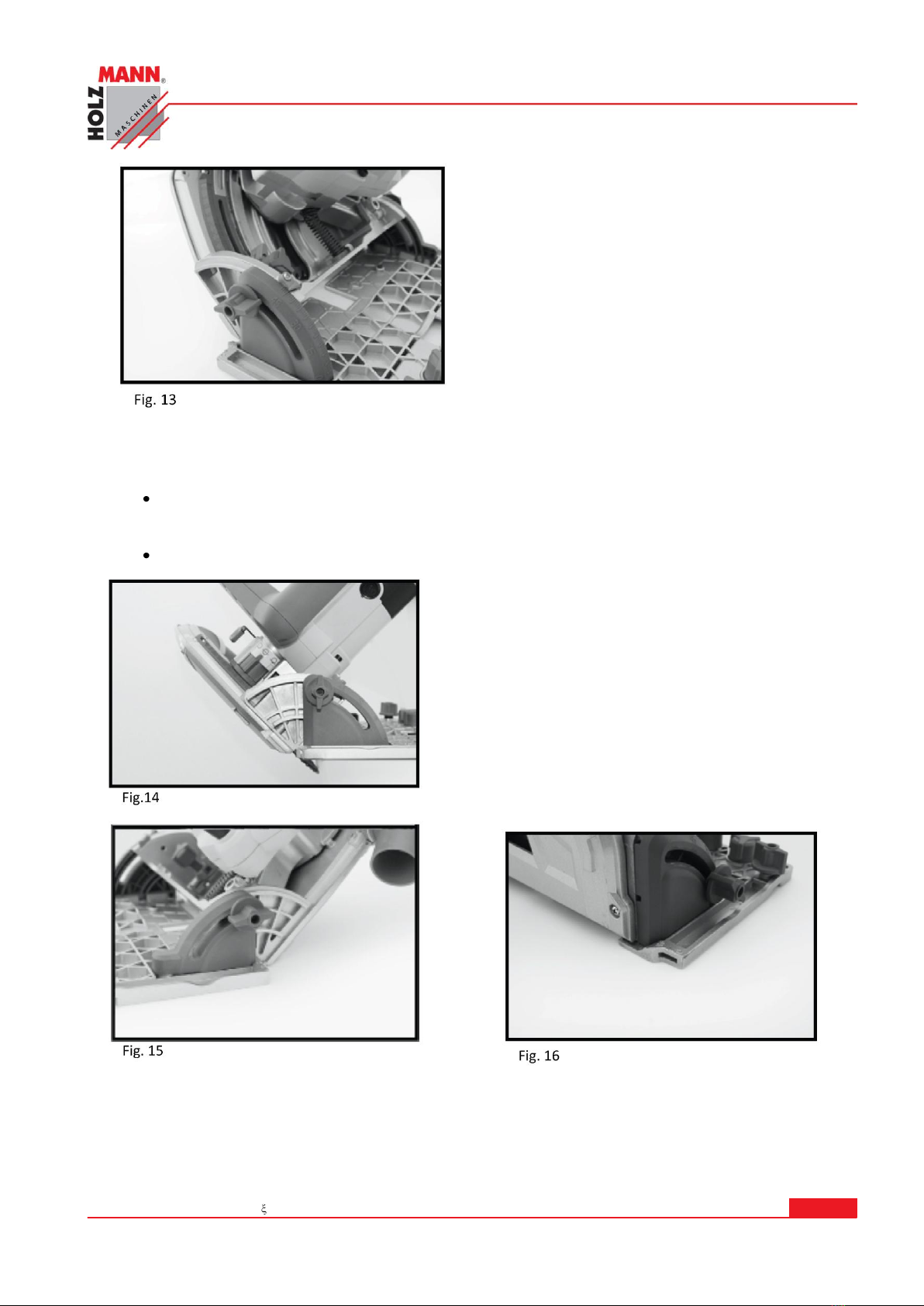 HOLZ MANN® MASCHINEN

Fig. 13

•

•

Fig.14

Fig. 15

Fig. 16

ξ