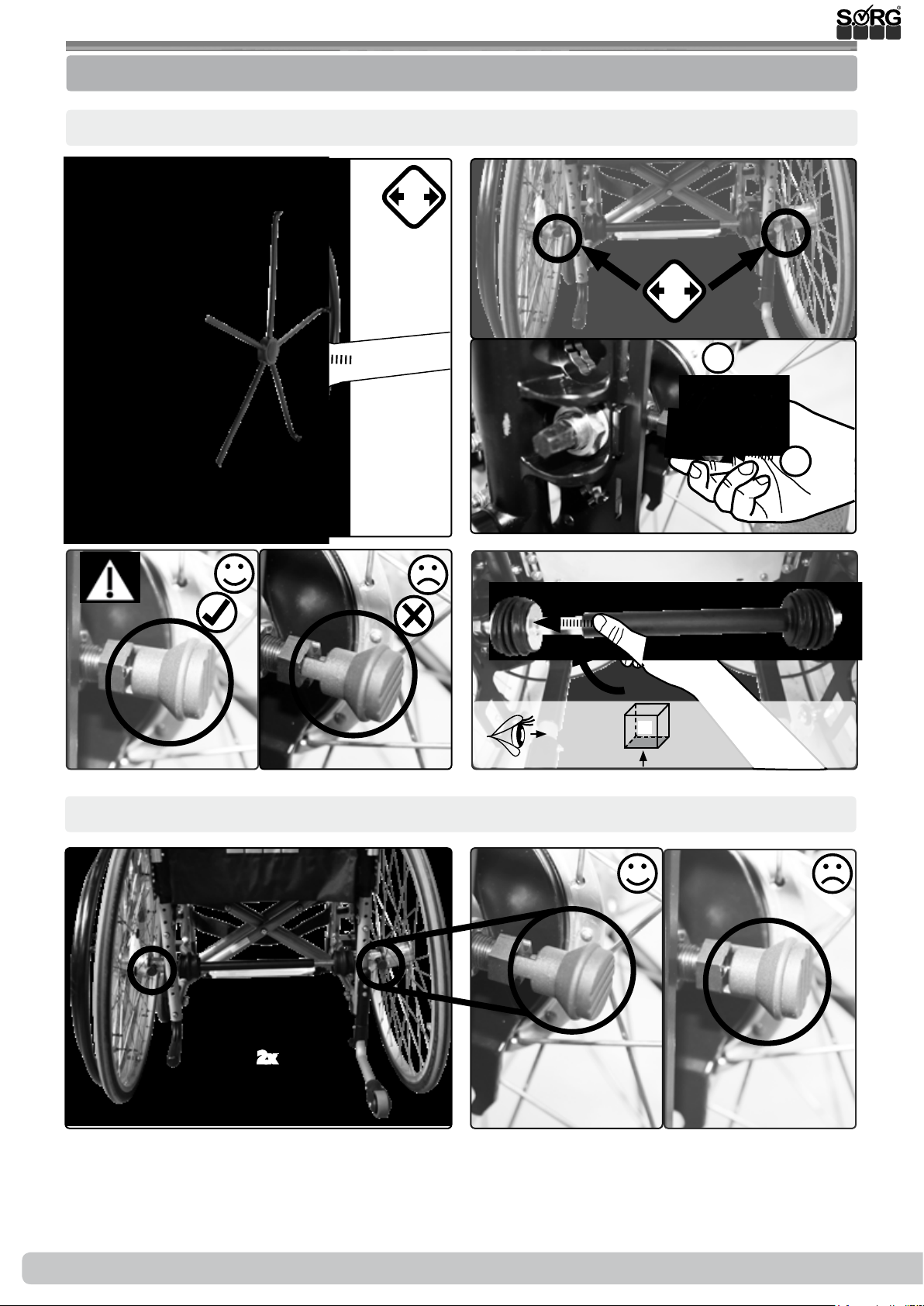 SORG

2x