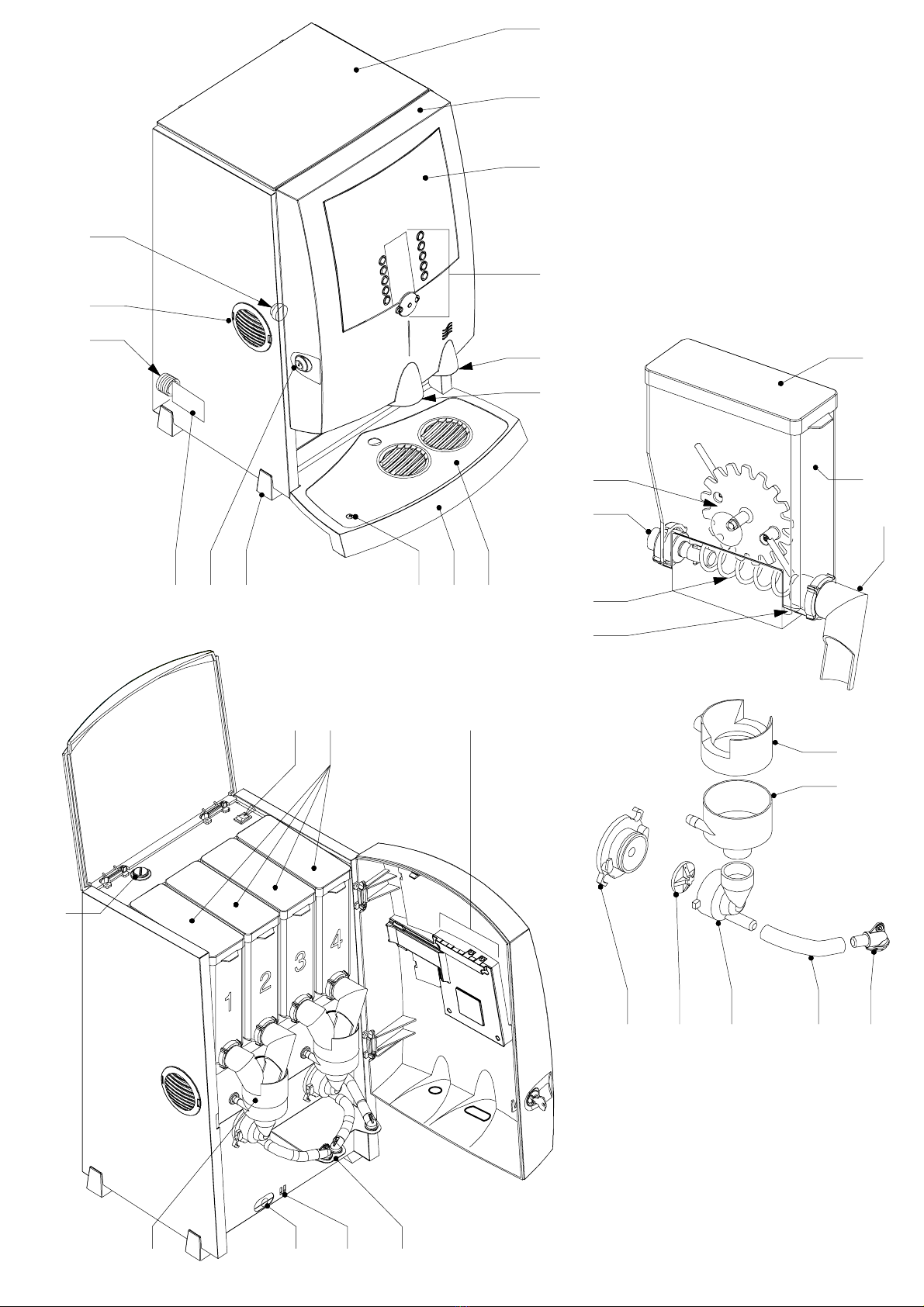 1
2
3
4