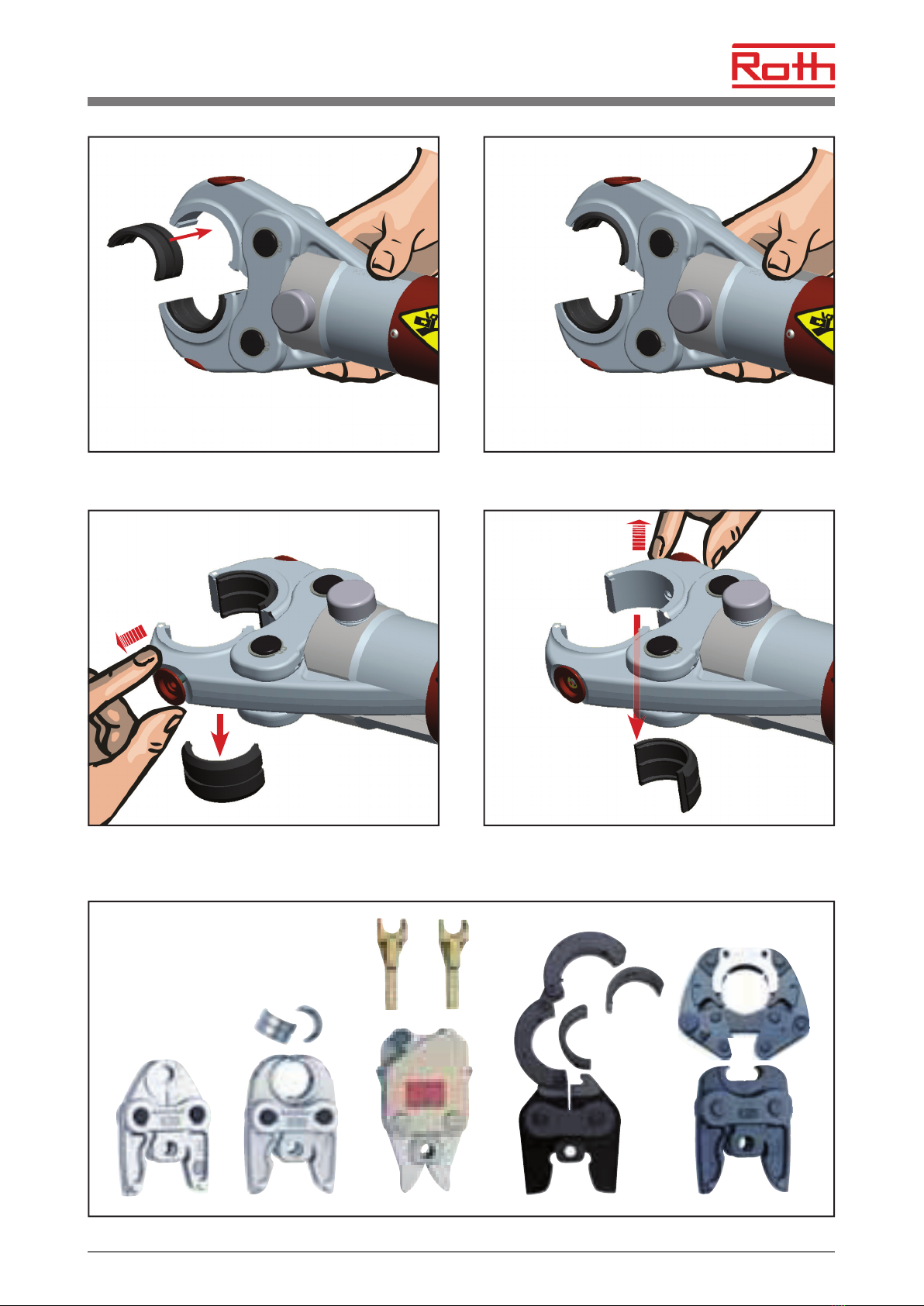 Roth