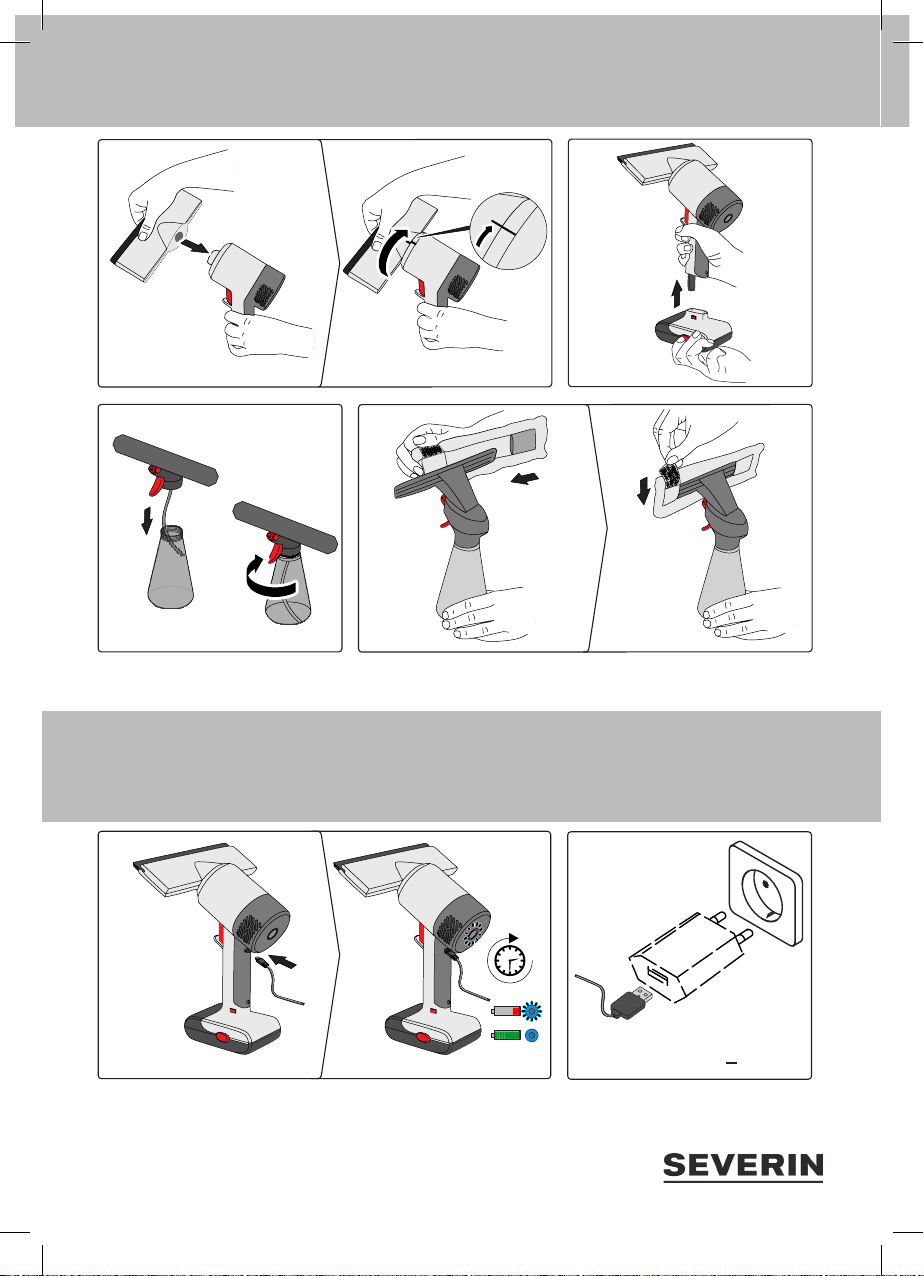 SEVERIN