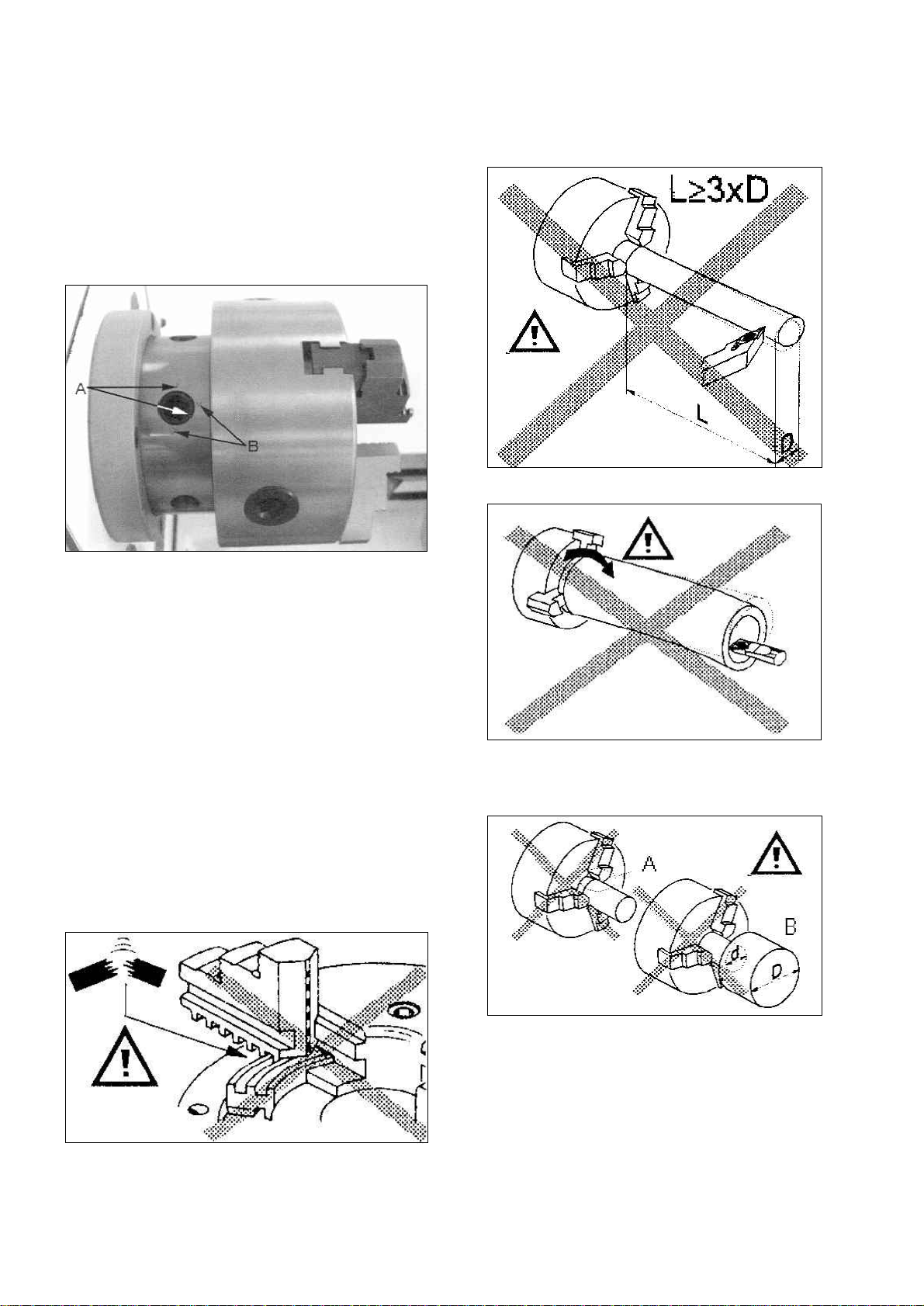 A

B

$L \geq 3xD$

L

D

A

B

d

D