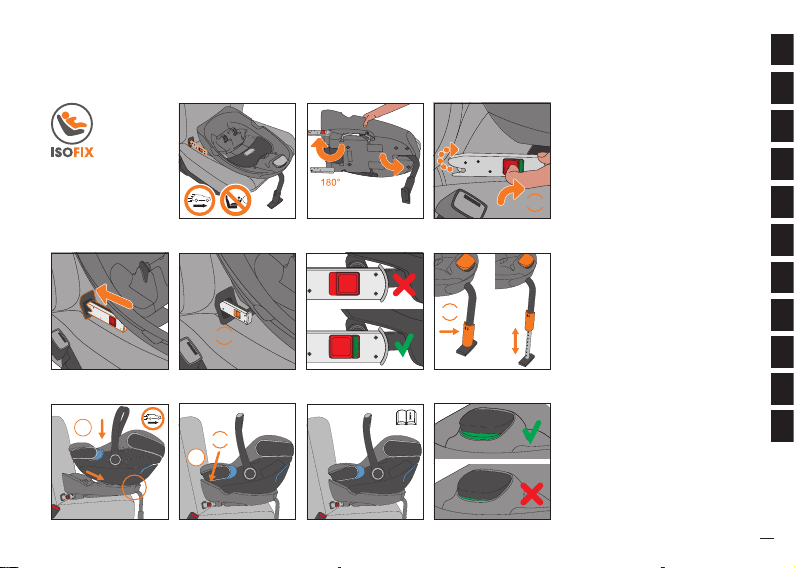 ISOFIX

180°