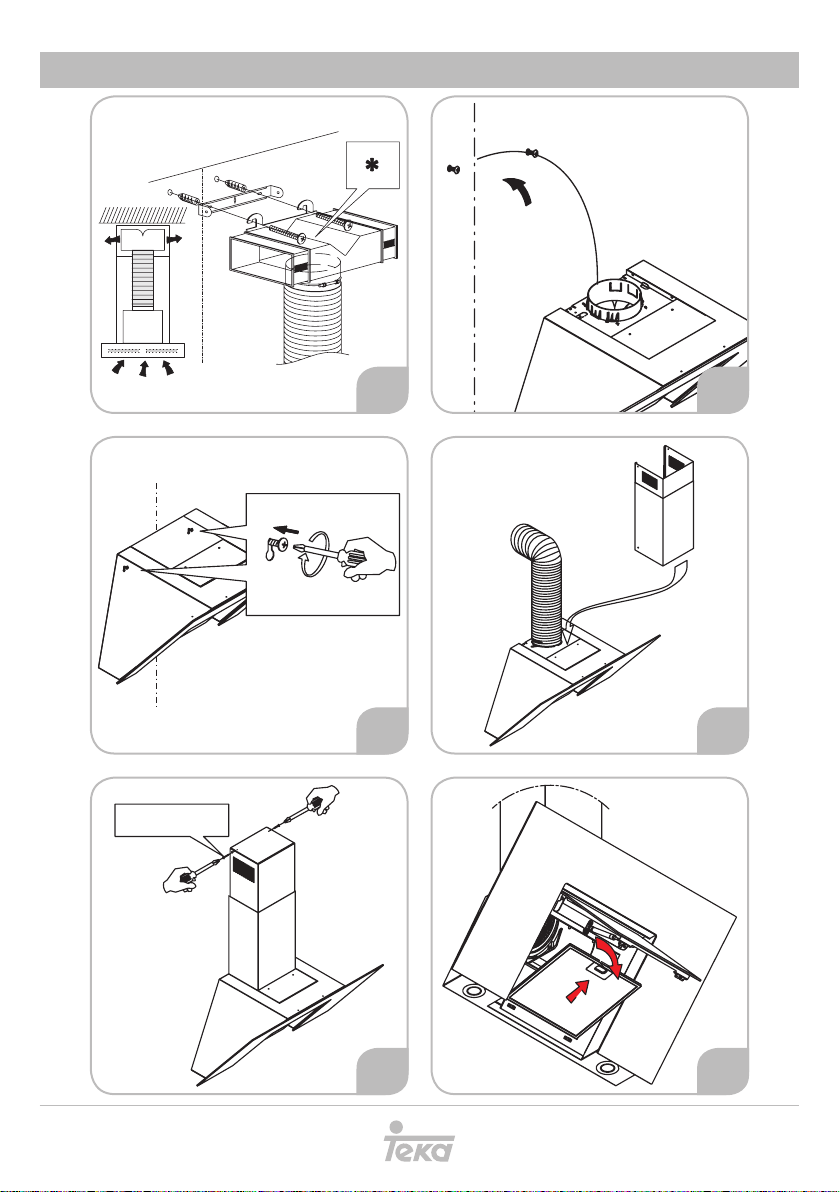 *

Teka