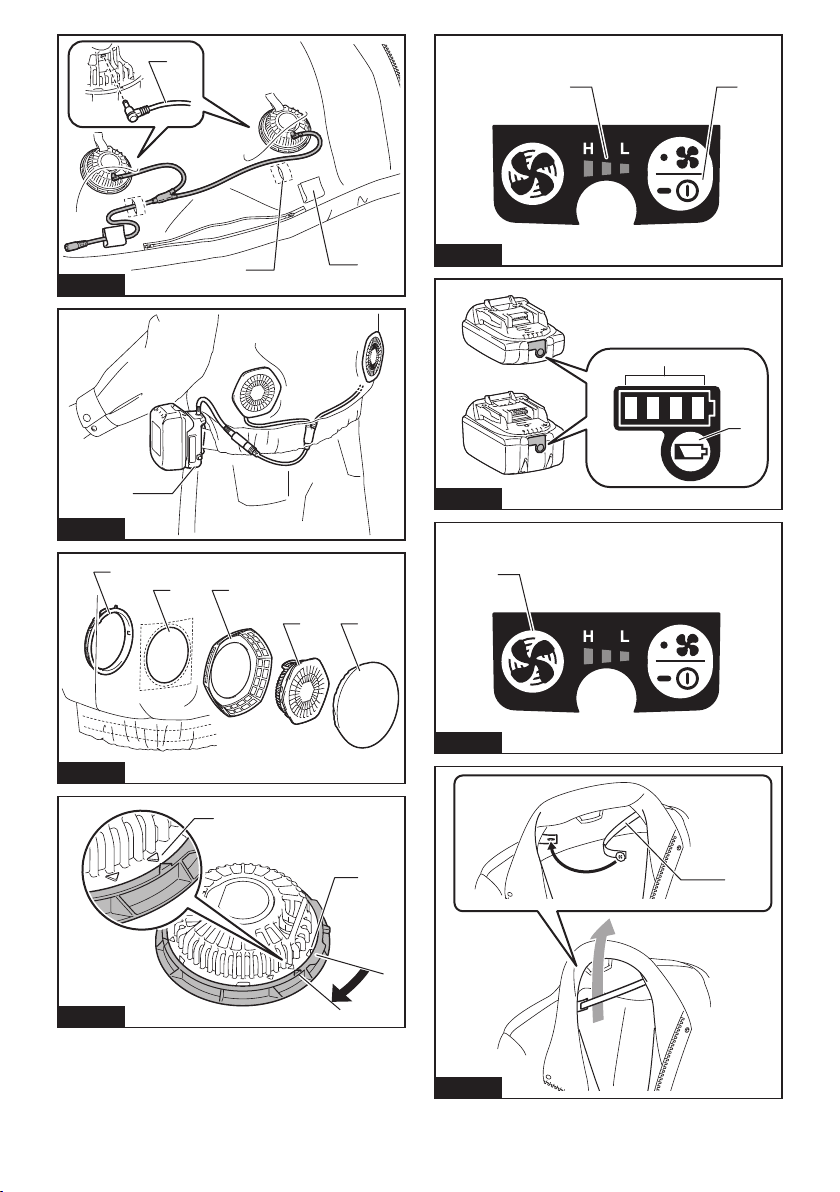 H L

H L