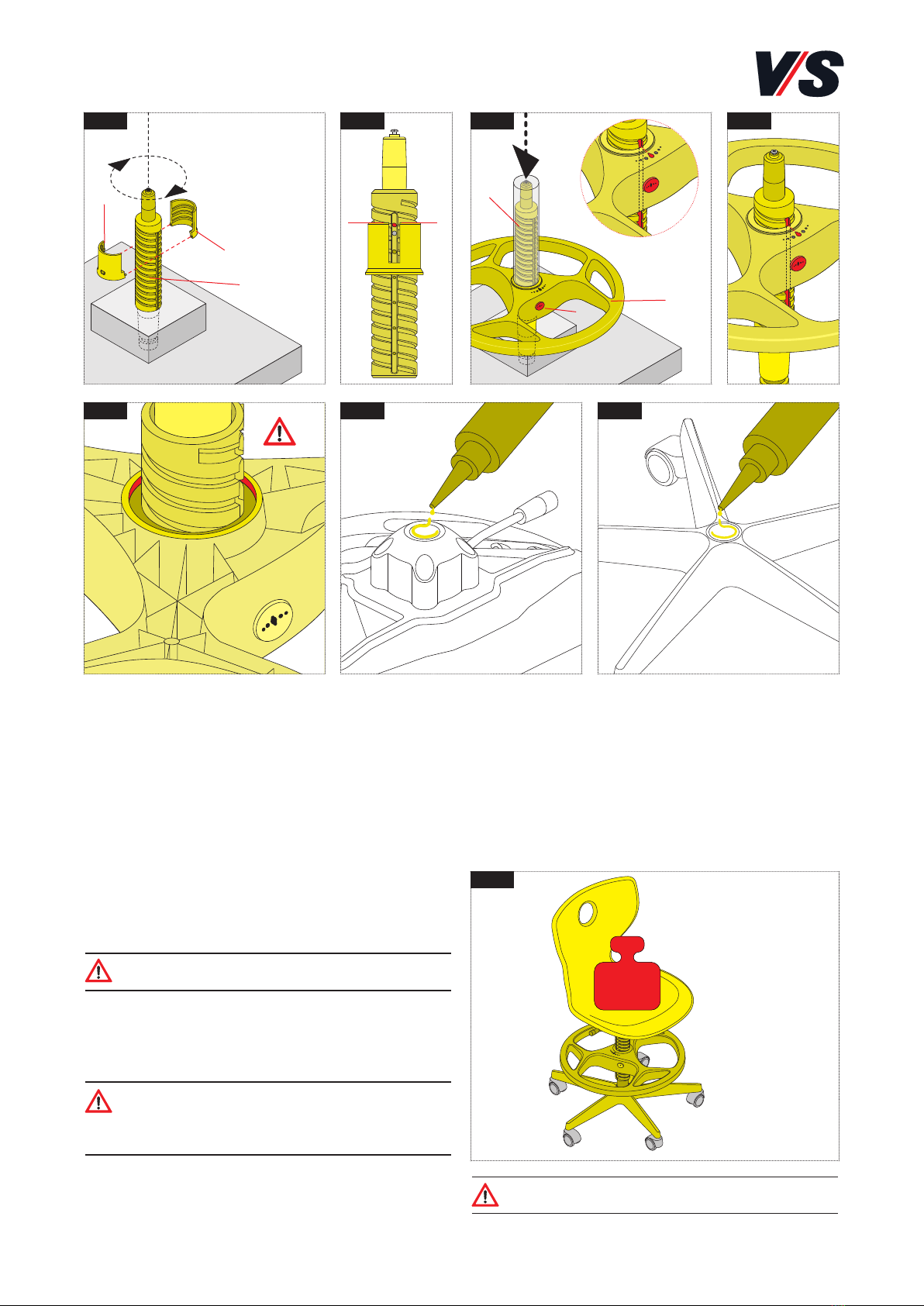 V/S