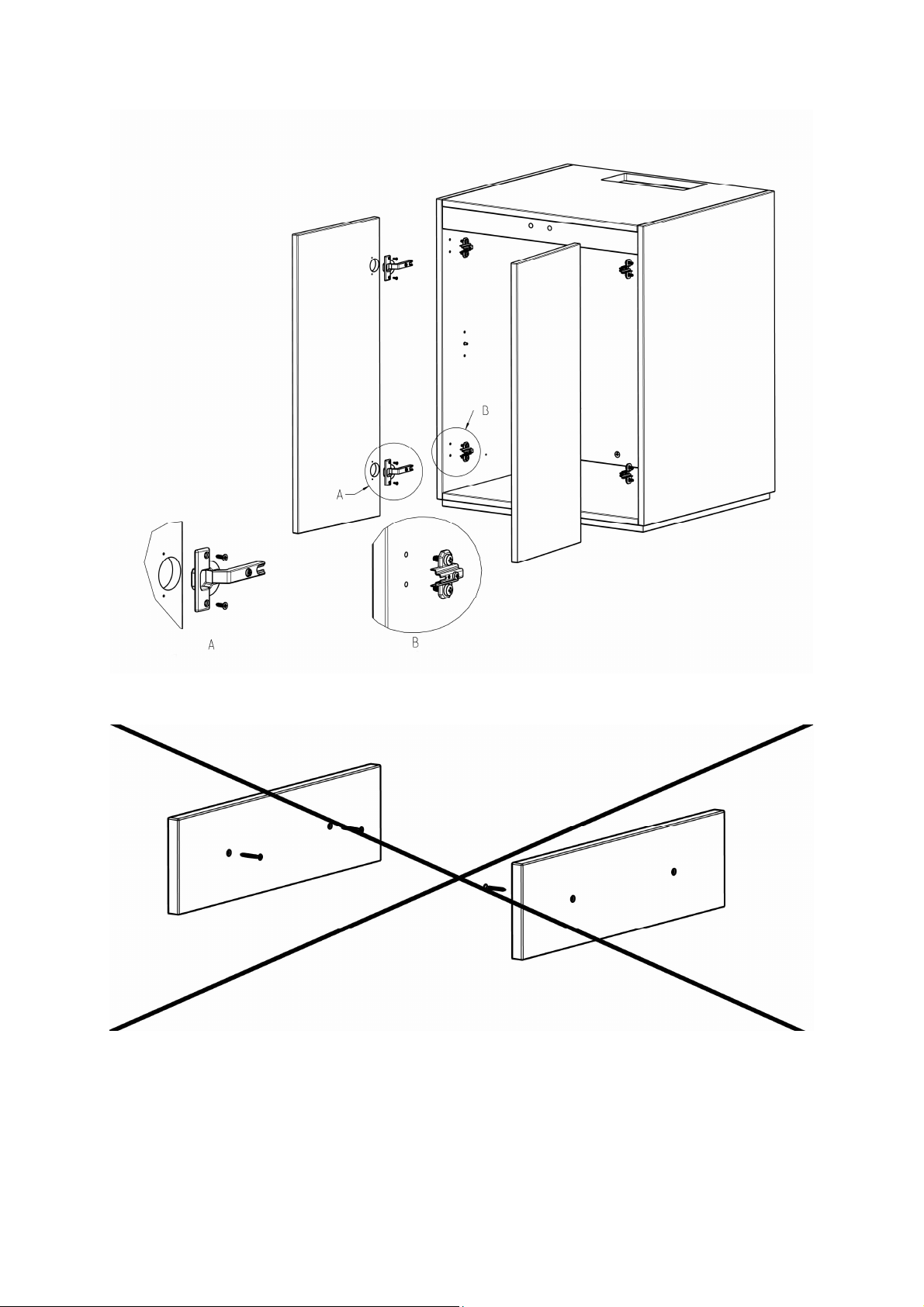 B

A

A

B