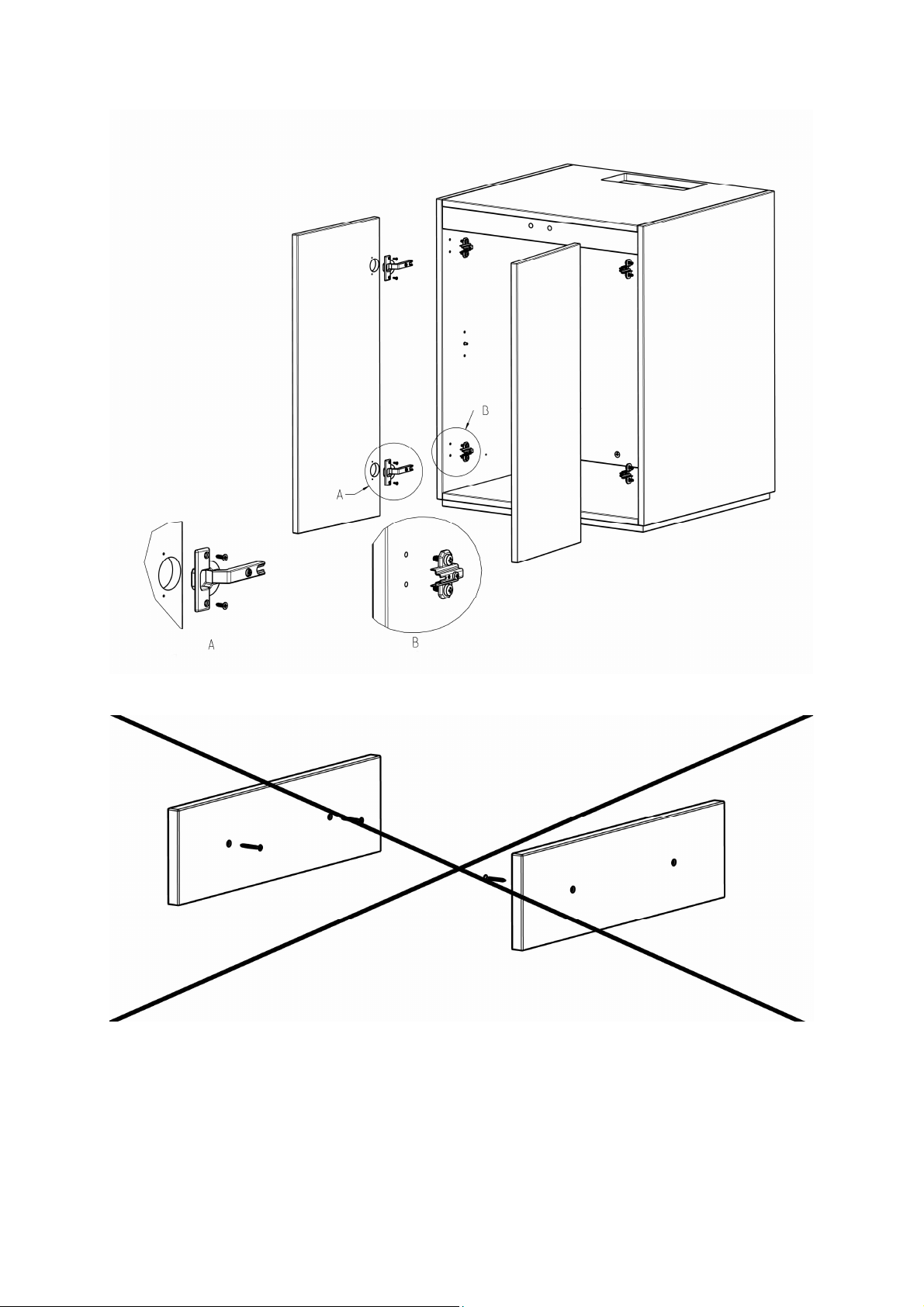 B

A

A

B