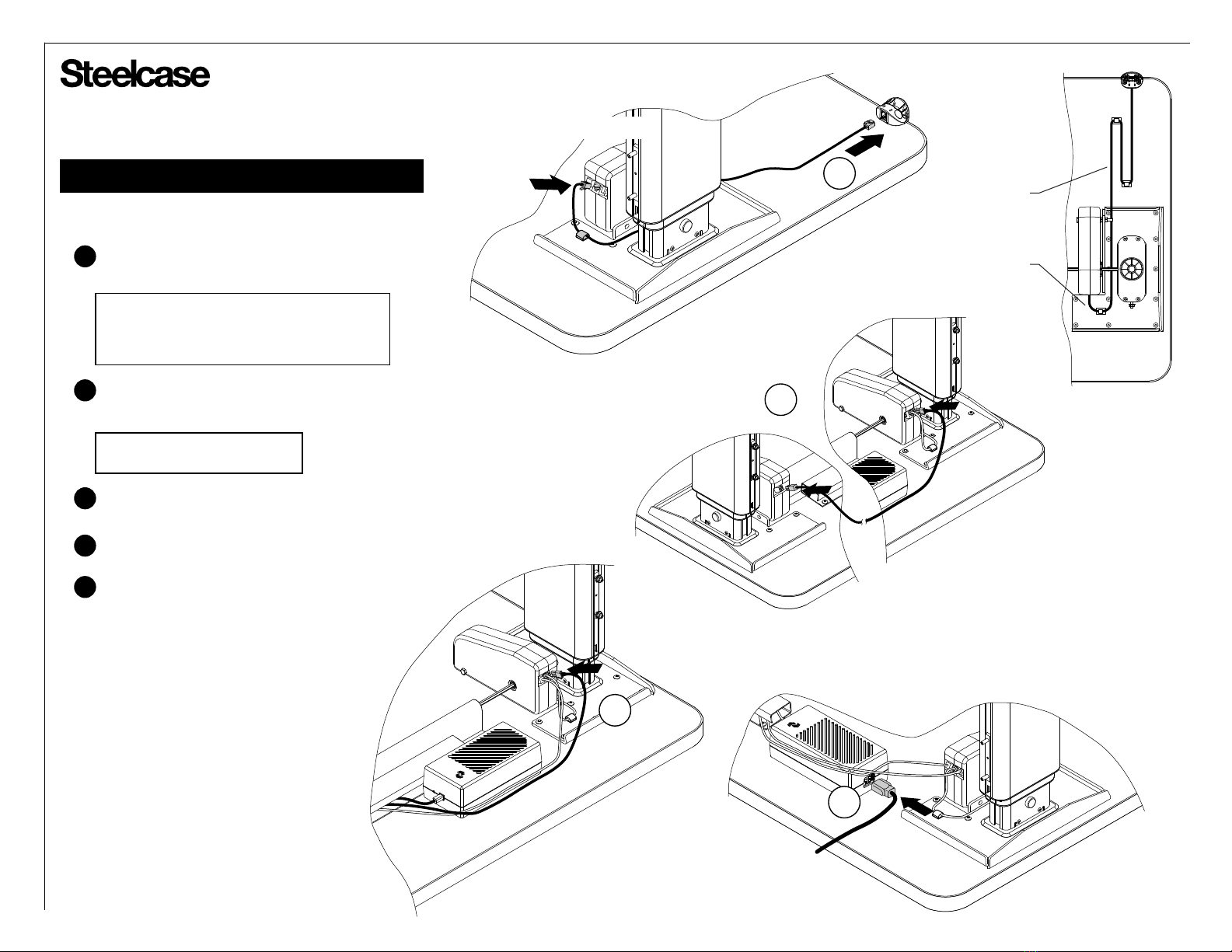 Steelcase