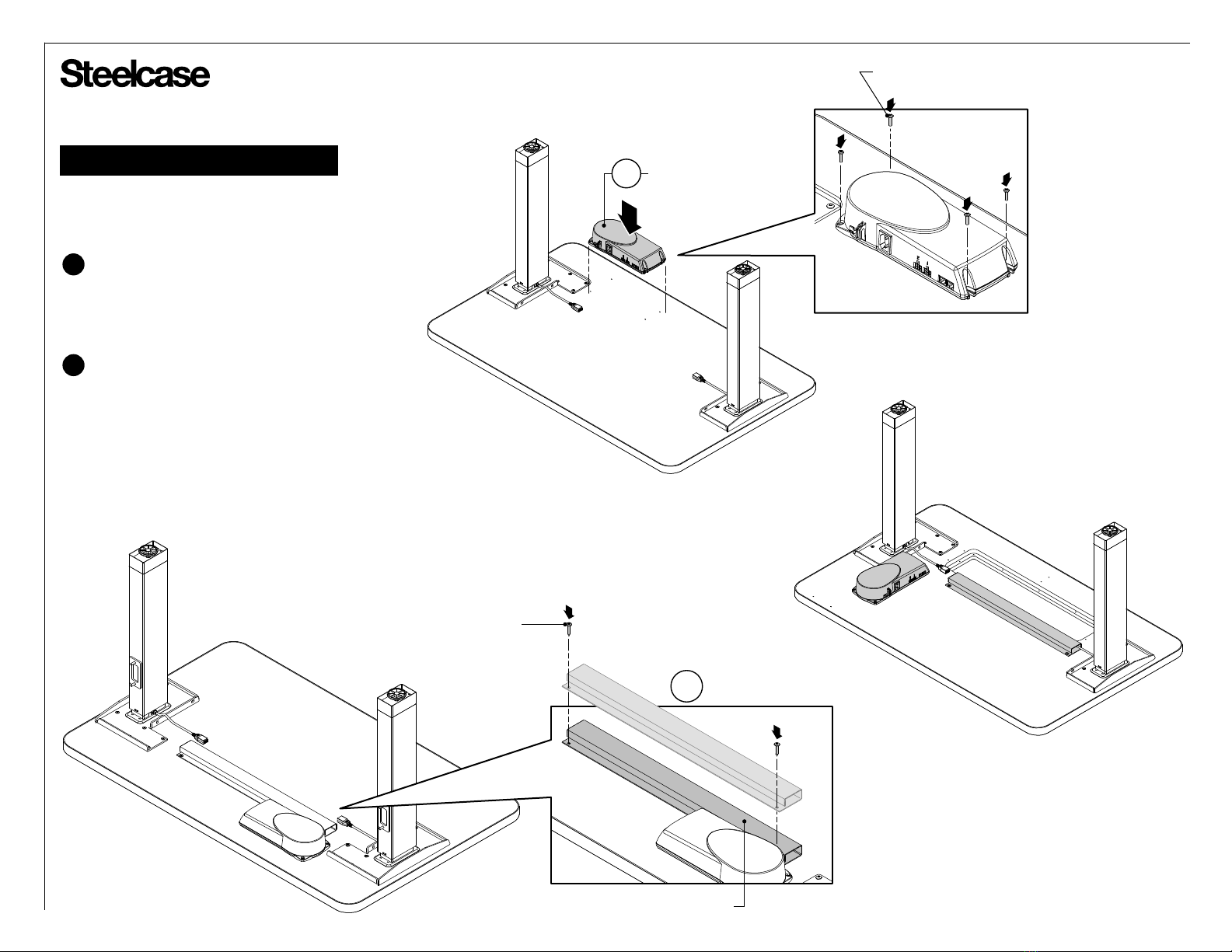 Steelcase