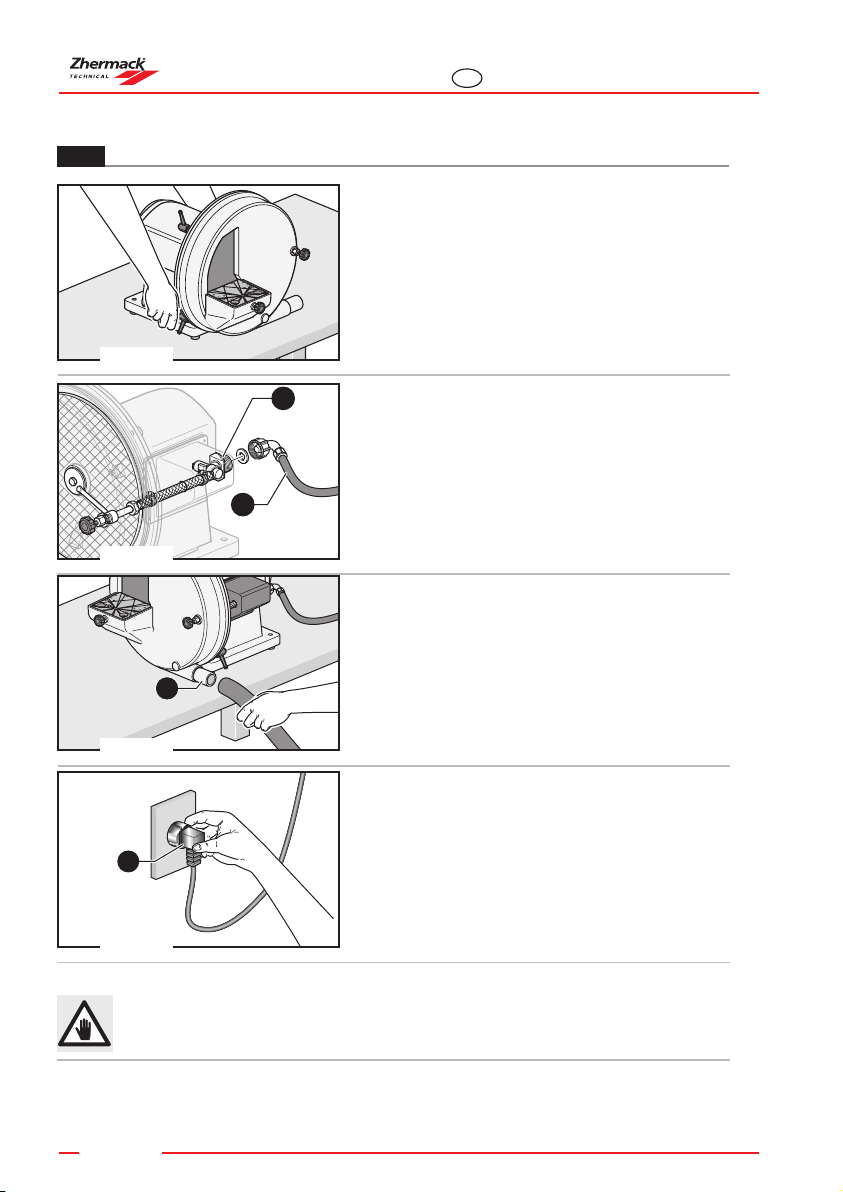 Zhermack TECHNICAL