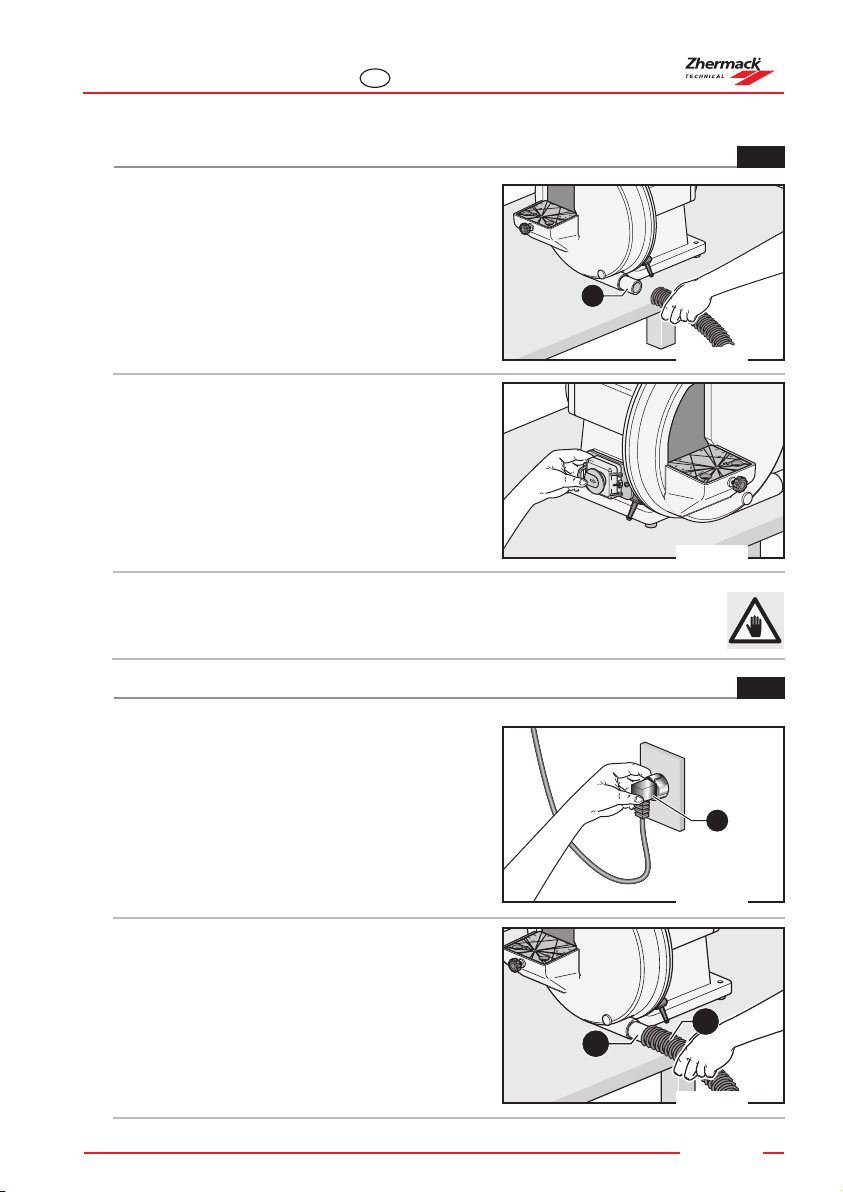 Zhermack
TECHNICAL