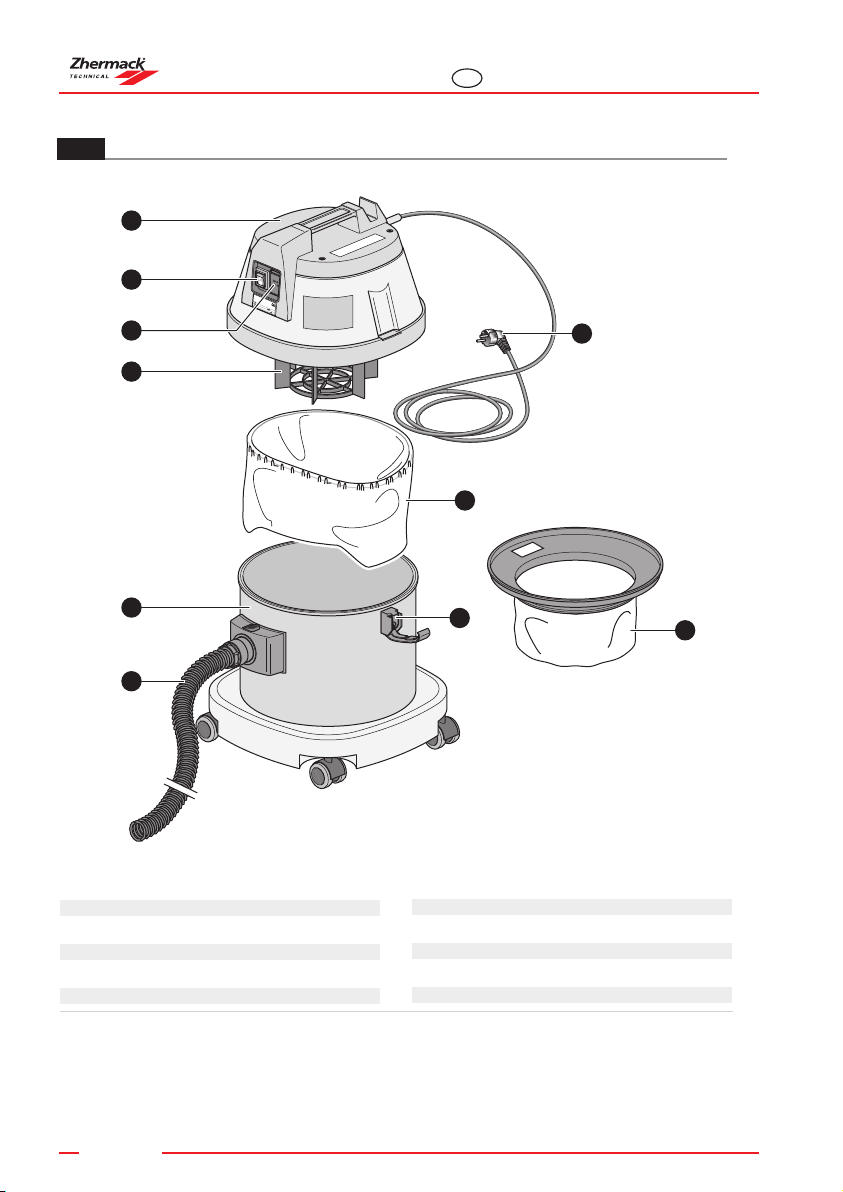 Zhermack
TECHNICAL