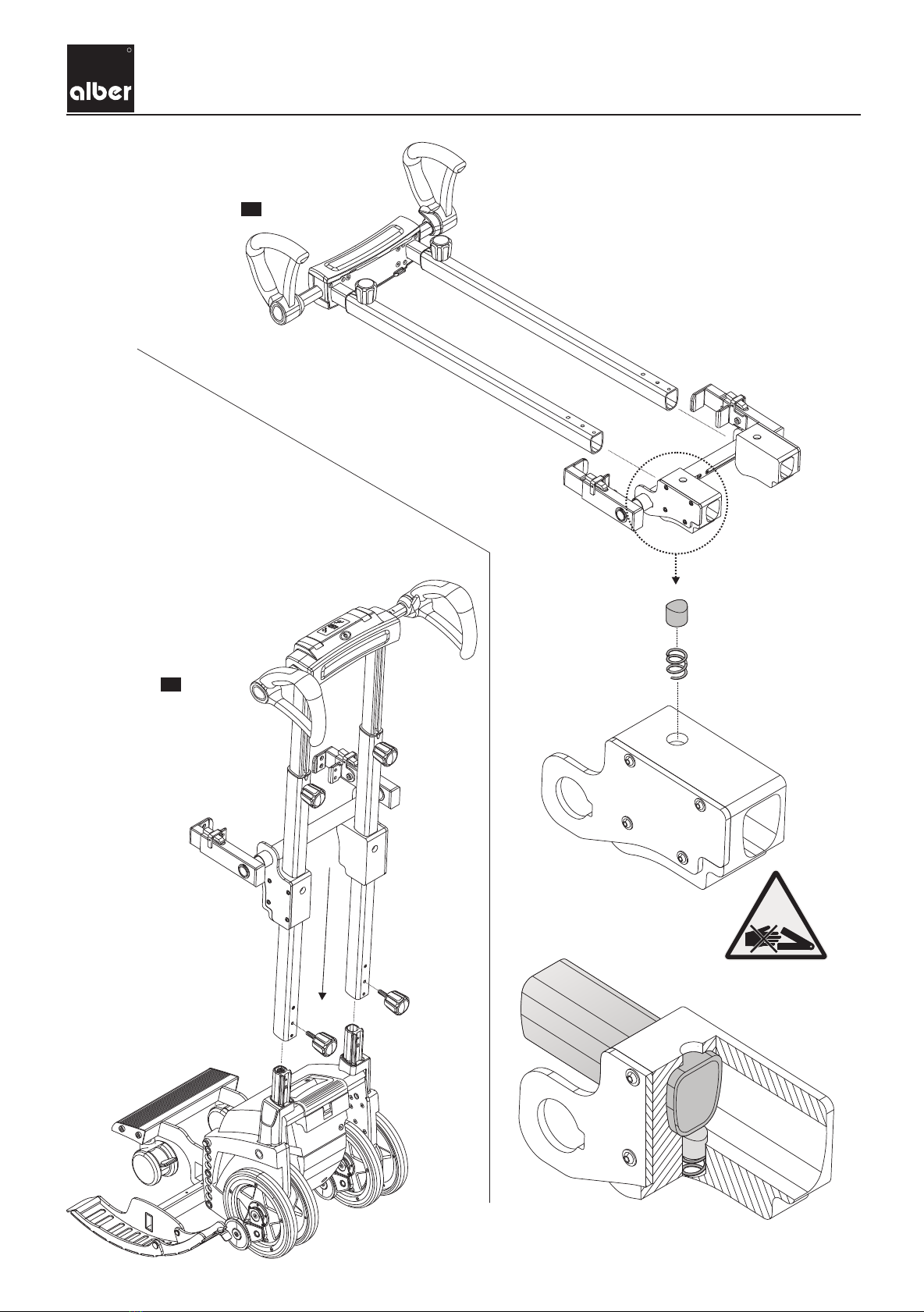 alber