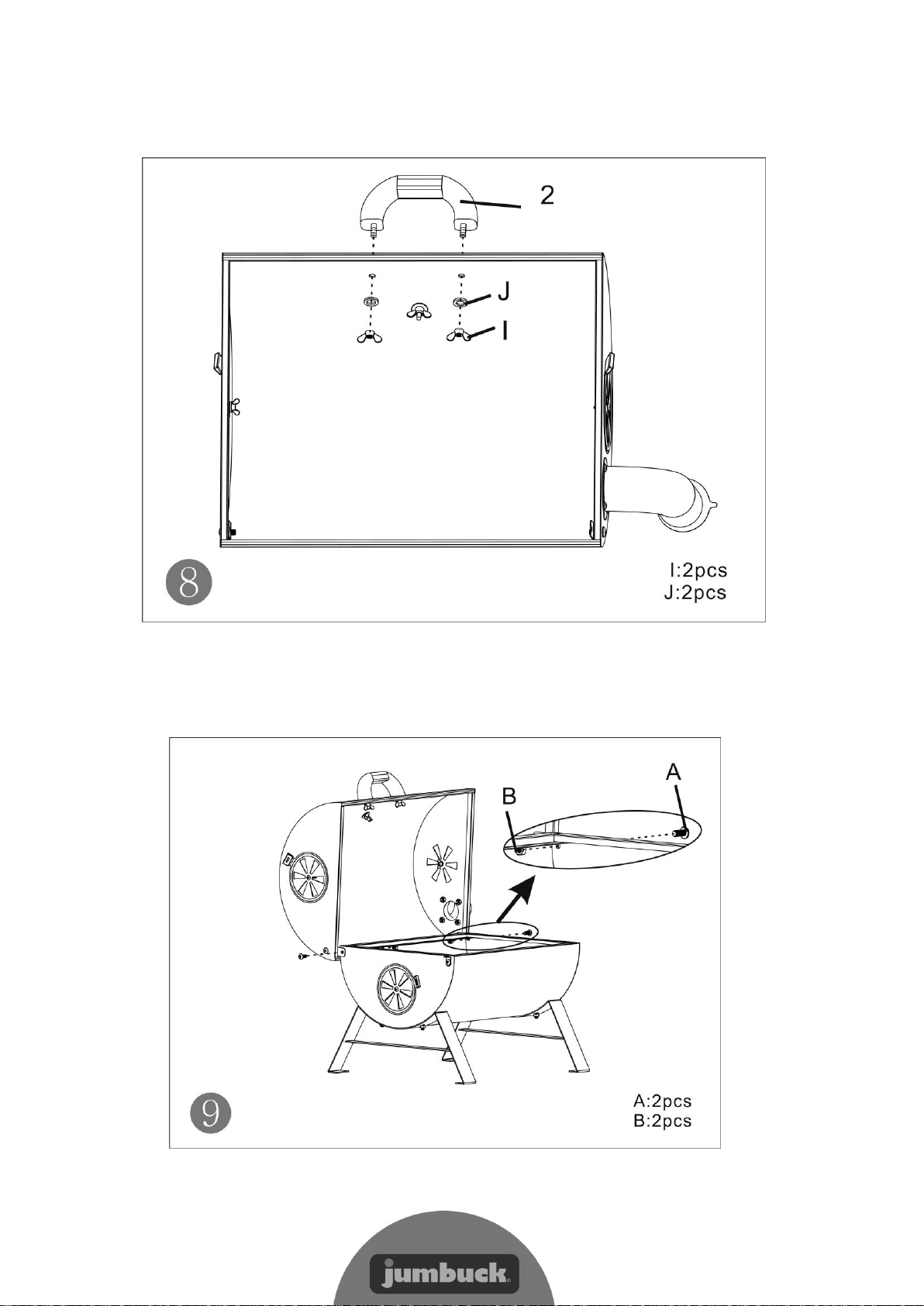 2

J

I

8

I:2pcs
J:2pcs

A

B

9

A:2pcs
B:2pcs

jumbuck