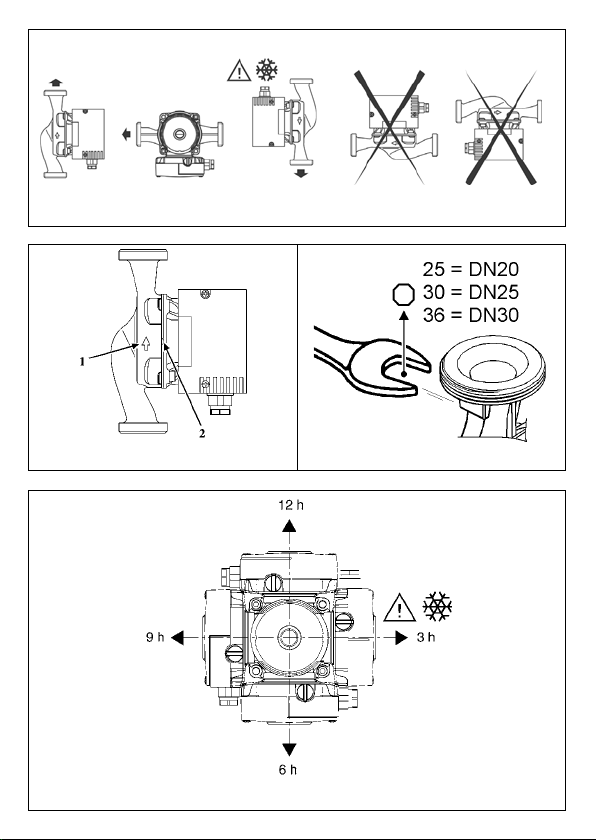 1

2

25 = DN20
30 = DN25
36 = DN30

12 h

9 h

3 h

6 h