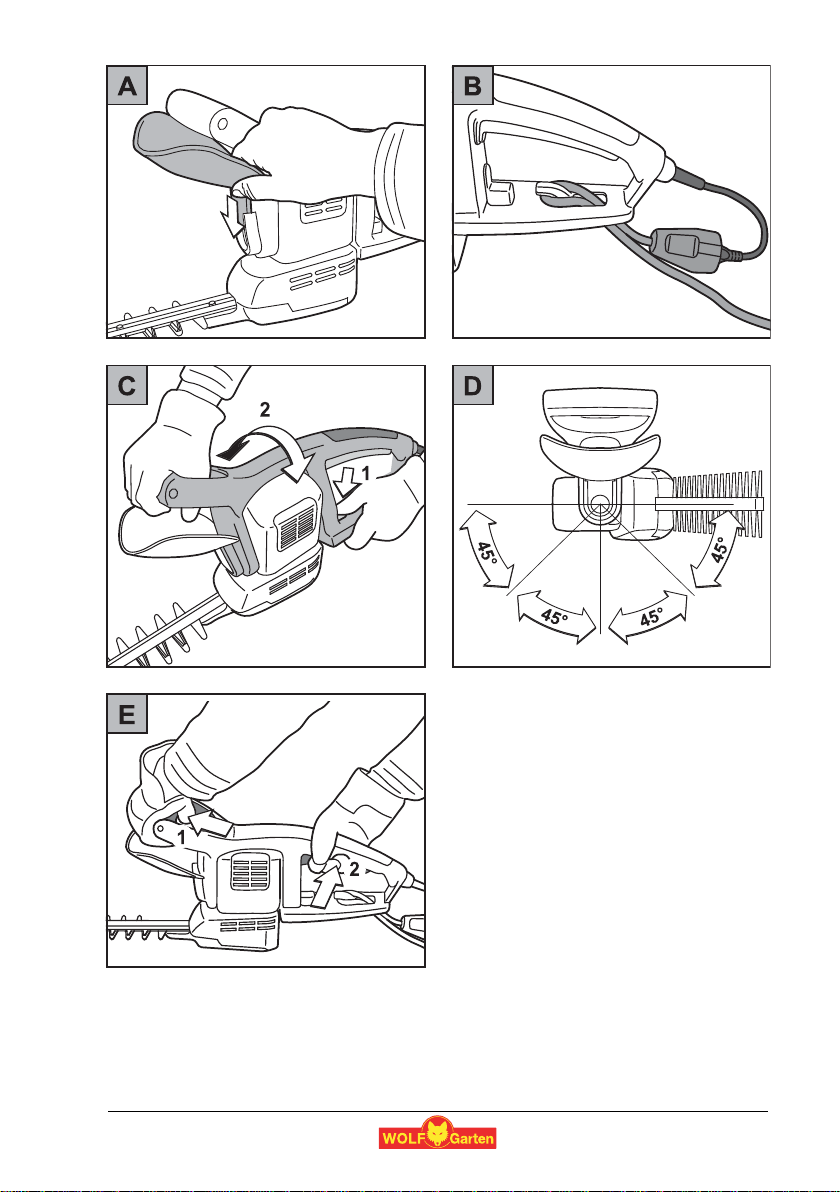 A

B

C

2

1

D

45°

45°

45°

45°

E

1

2

WOLF Garten