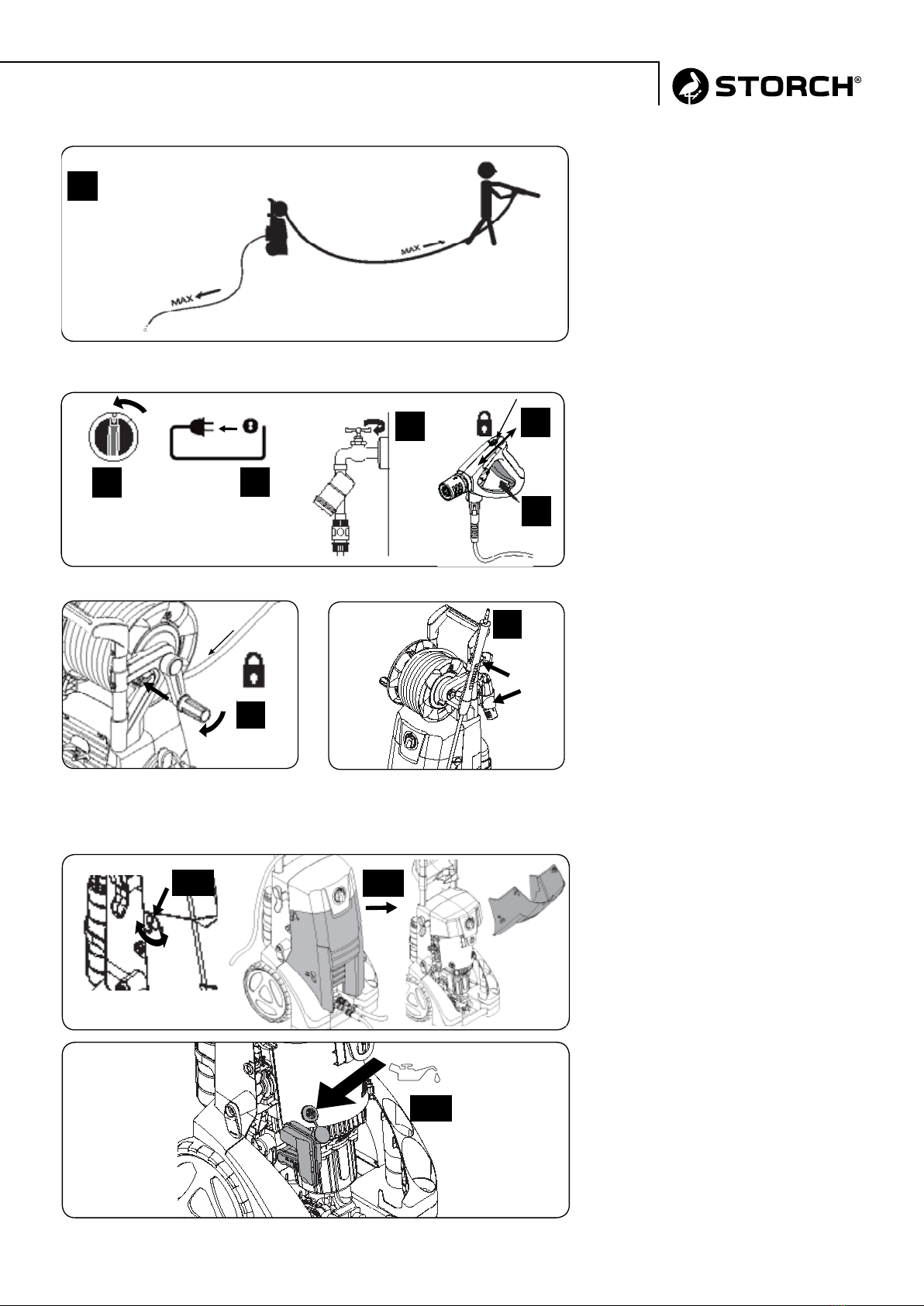 STORCH®

MAX

MAX