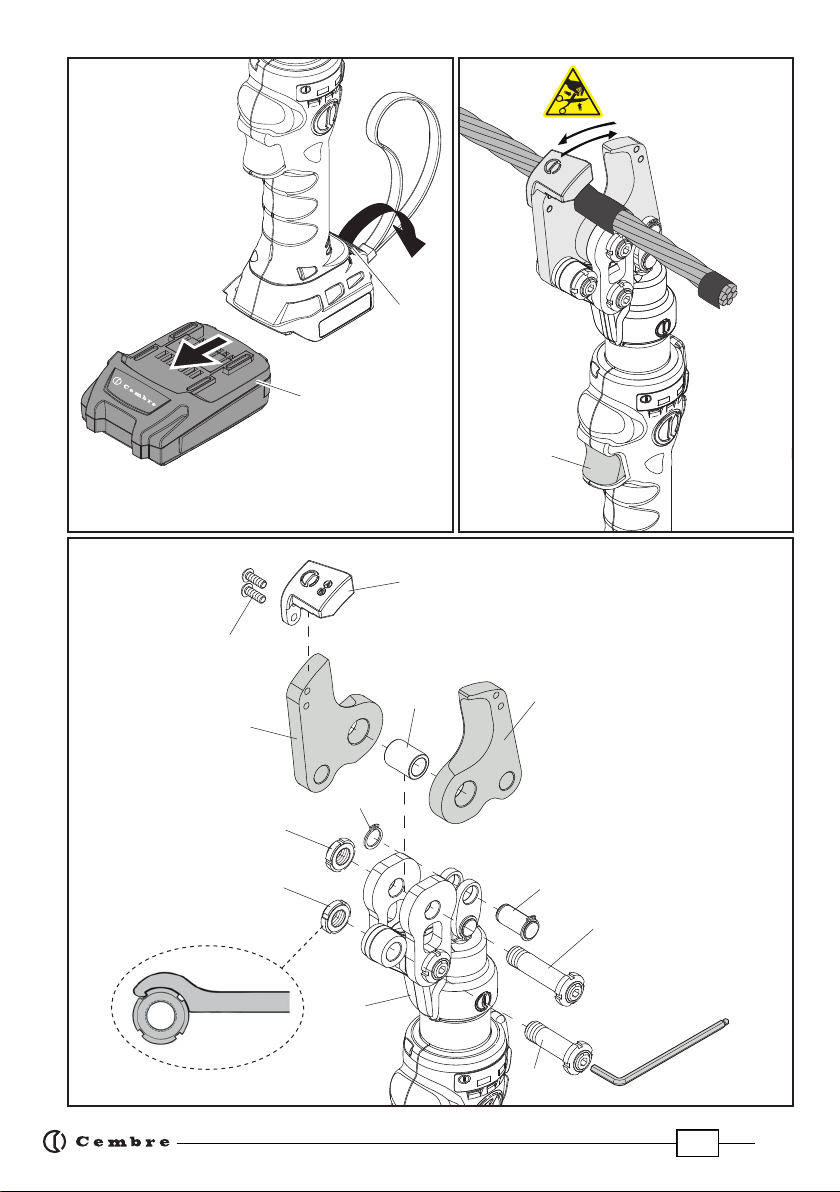 Cembre

Cembre