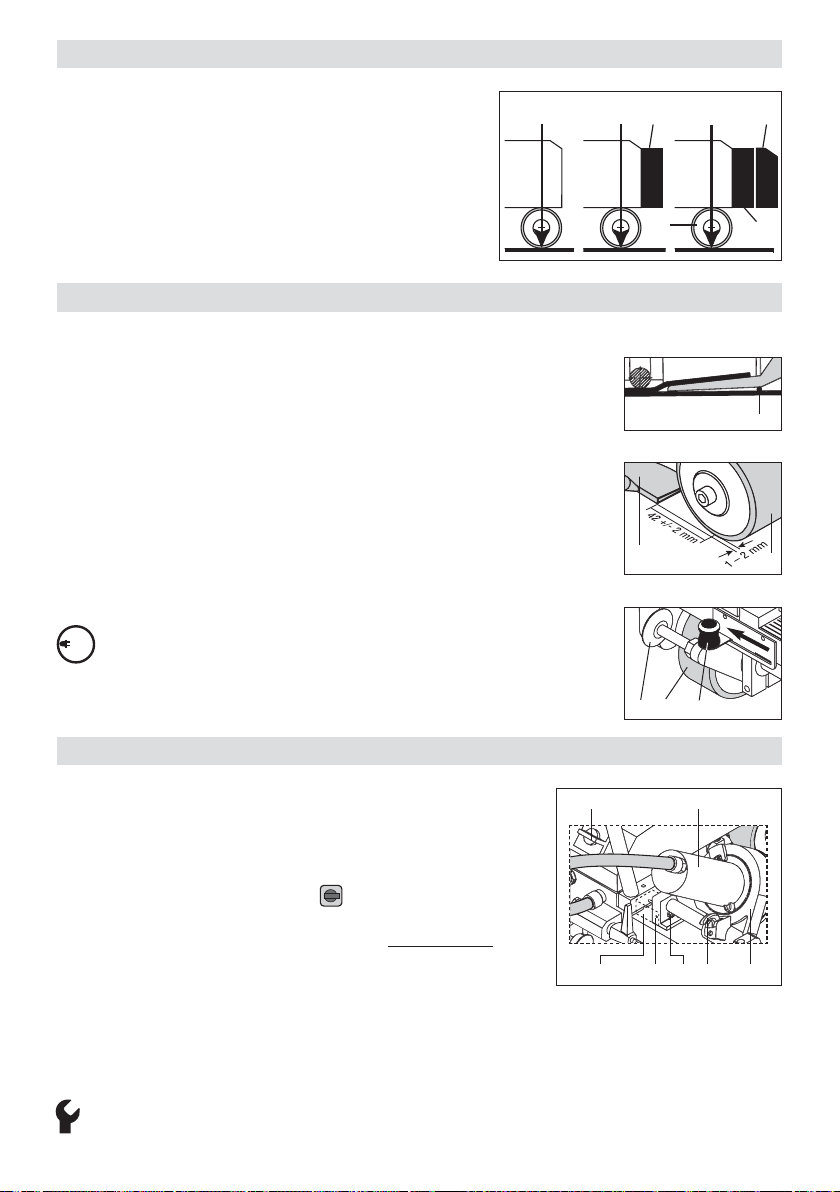 42 +/- 2 mm

1 – 2 mm