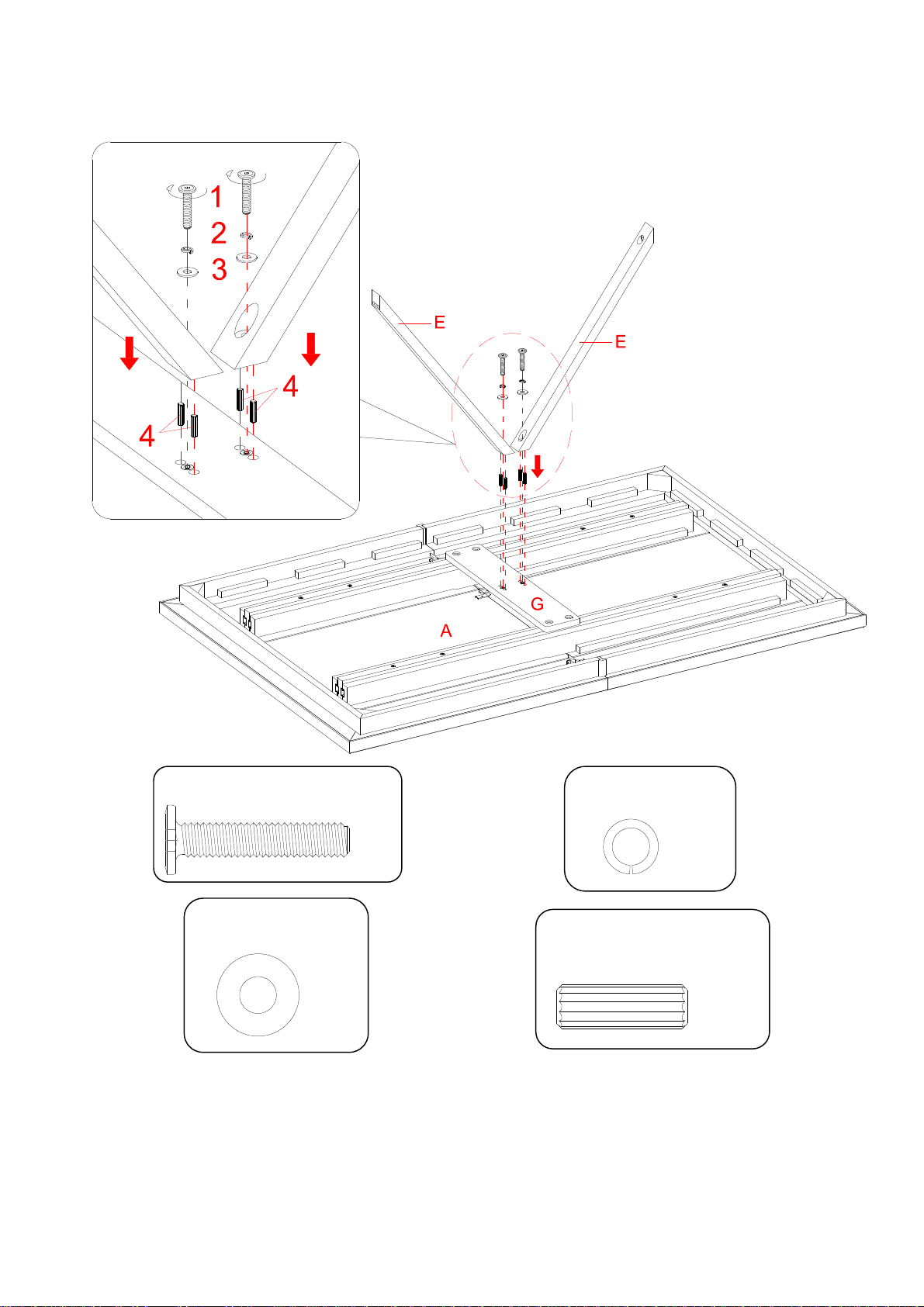 1
2
3
4
4
E
E
G
A