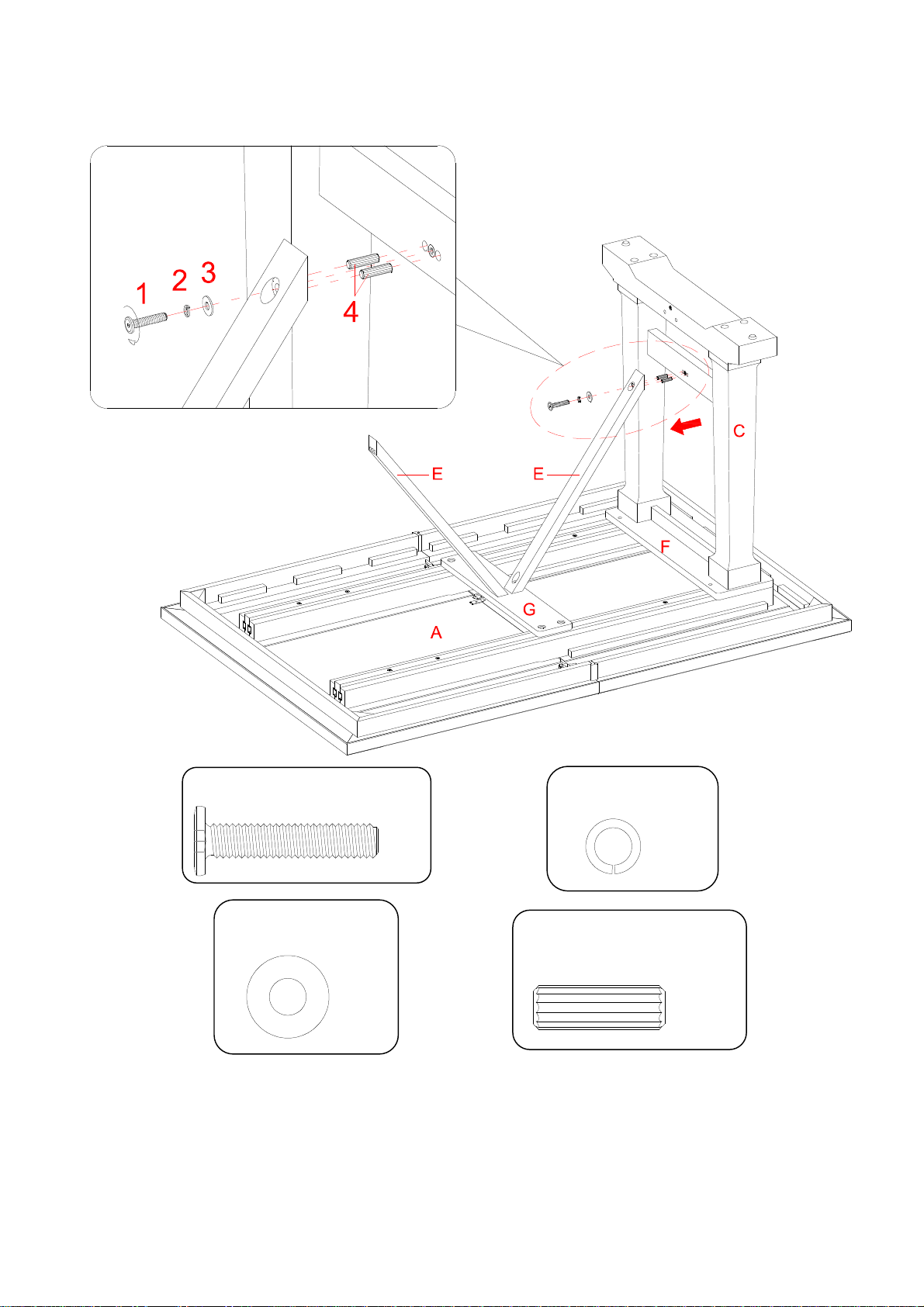 1 2 3

4

C

E E

F

G

A