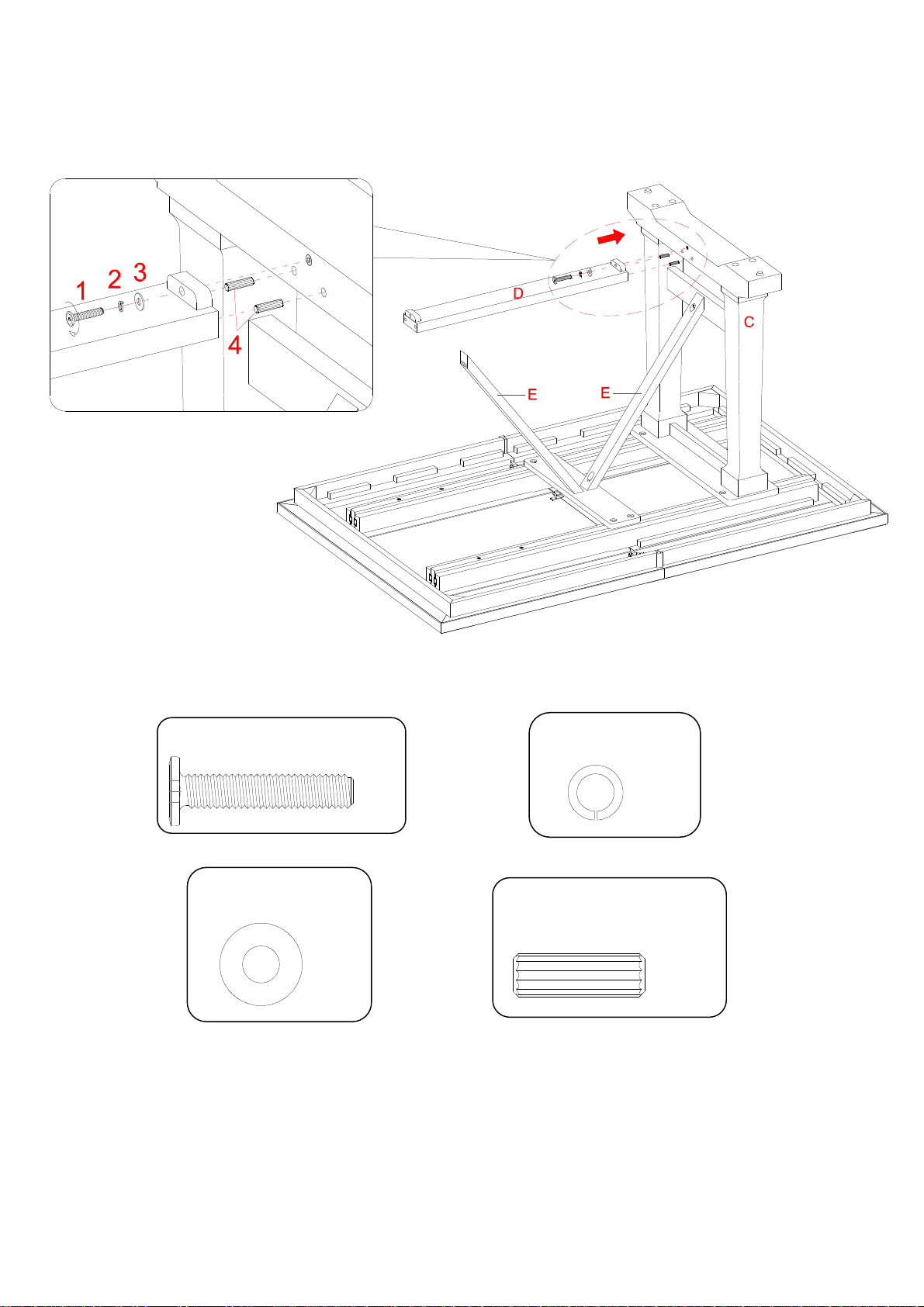 1 2 3

4

D

C

E

E