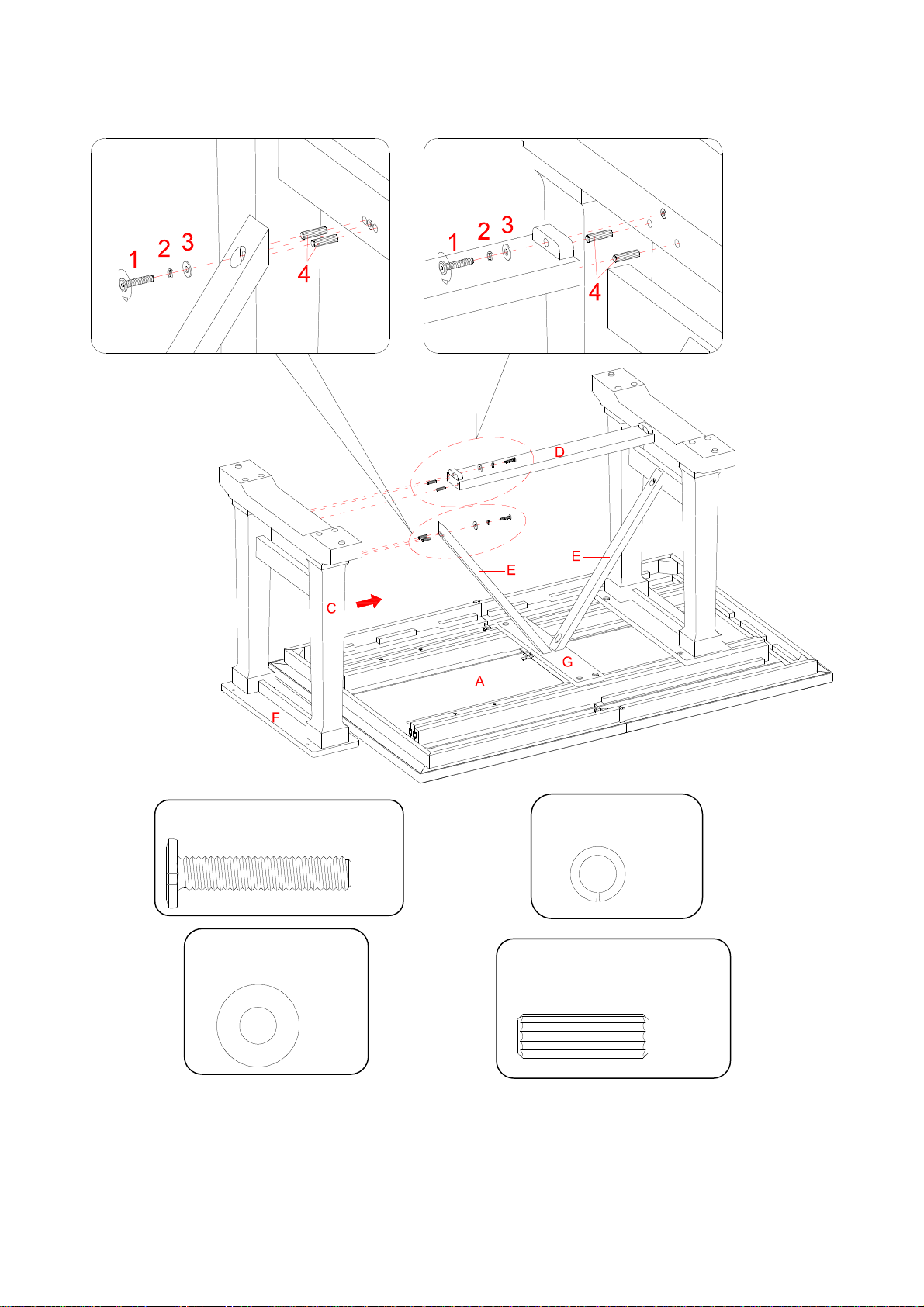 1 2 3
4
1 2 3
4
D
E
E
C
G
A
F