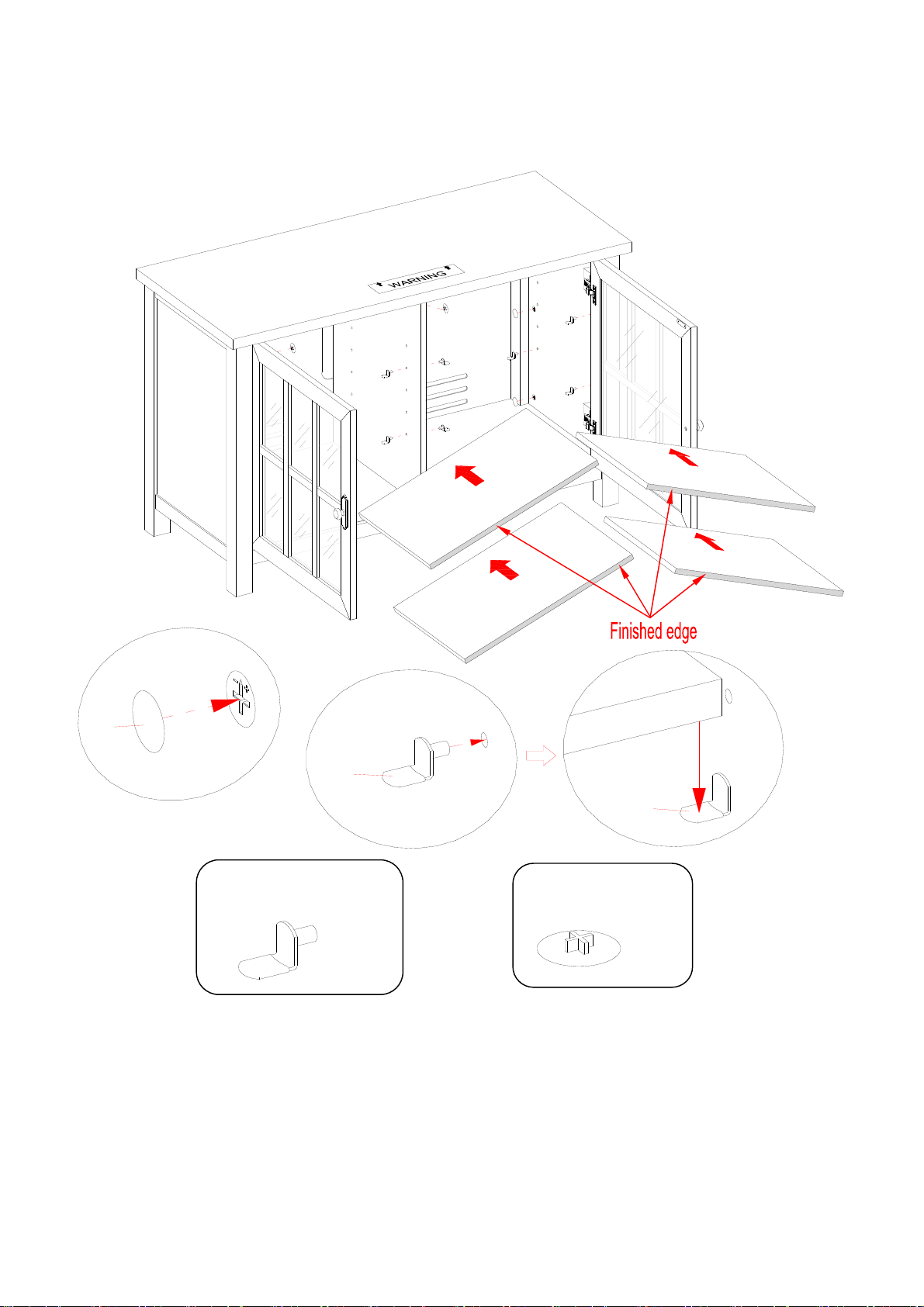 WARNING

Finished edge