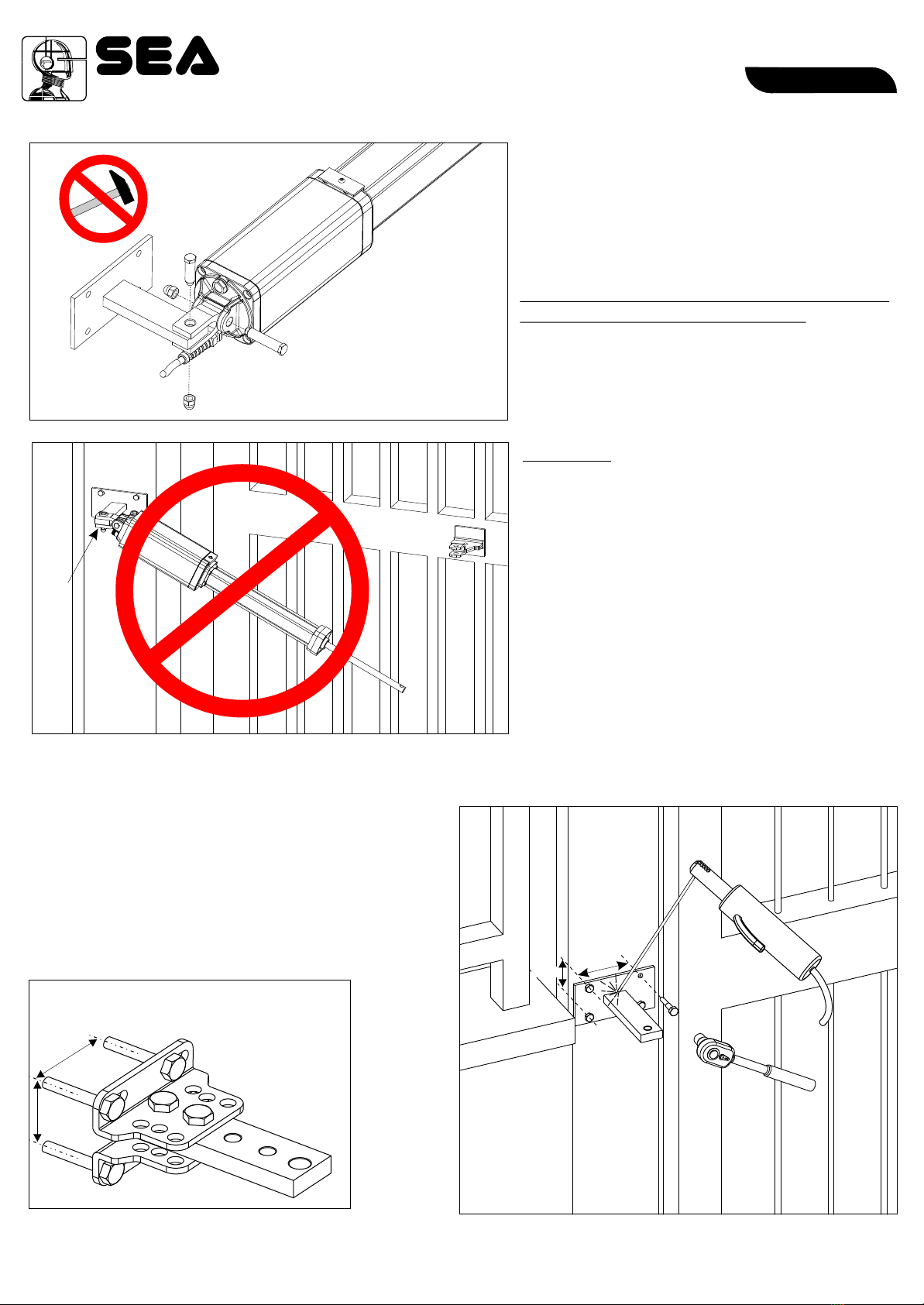 SEA