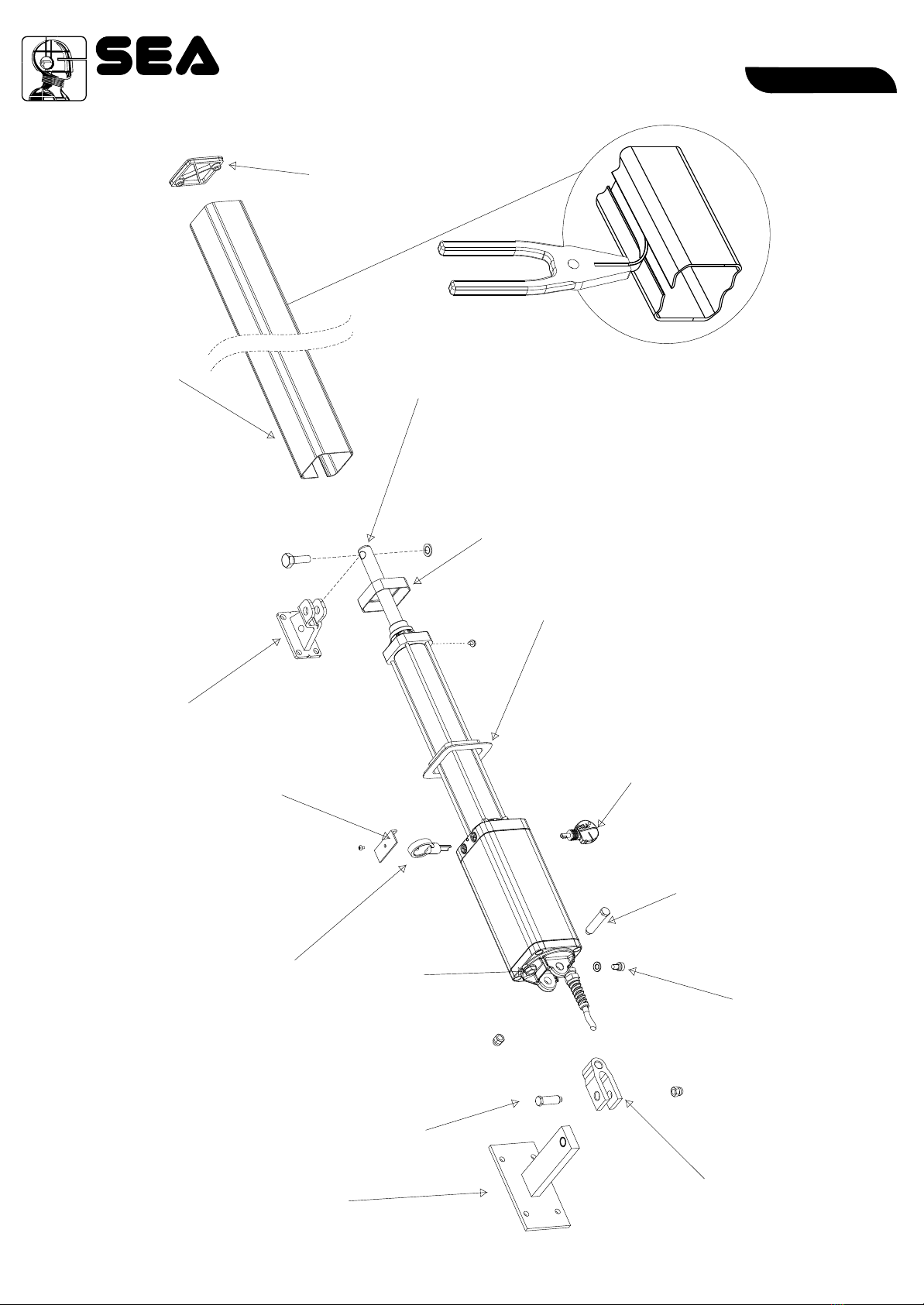 SEA